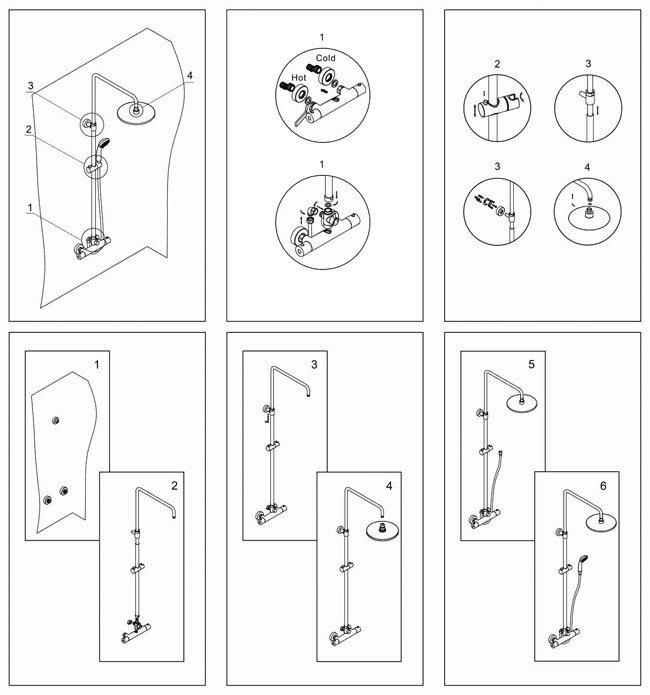 3
4
2
1

1
Cold
Hot

1

2
3
3
4

1
2

3
4

5
6