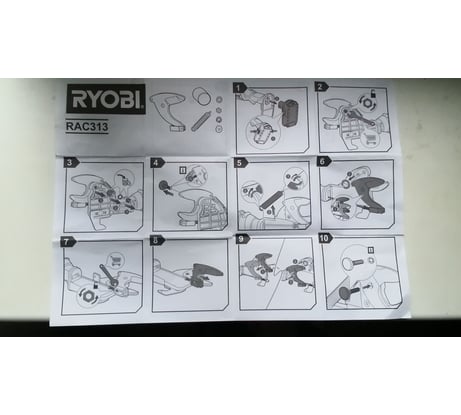 RYOBI

RAC313

1

2

3

4

5

6

7

8

9

10