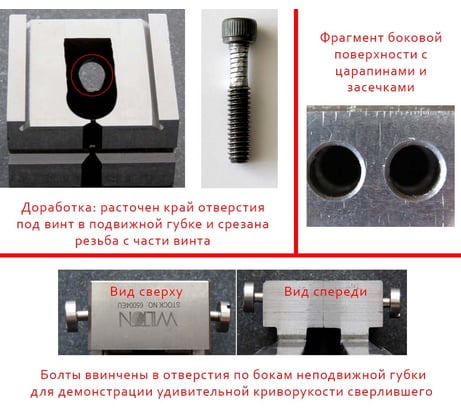 Фрагмент боковой поверхности с царапинами и засечками

Доработка: расточен край отверстия под винт в подвижной губке и срезана резьба с части винта

Вид сверху

STOCK NO. 65004EU

WILTON

Вид спереди

Болты ввинчены в отверстия по бокам неподвижной губки для демонстрации удивительной криворукости сверлившего