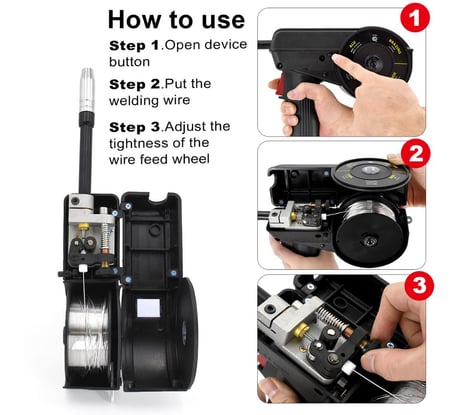 How to use

Step 1.Open device button

Step 2.Put the welding wire

Step 3.Adjust the tightness of the wire feed wheel

1

ALU

BRAZING

2

3