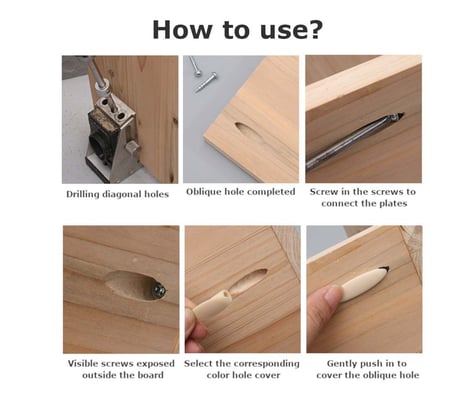 How to use?

Drilling diagonal holes

Oblique hole completed

Screw in the screws to connect the plates

Visible screws exposed outside the board

Select the corresponding color hole cover

Gently push in to cover the oblique hole