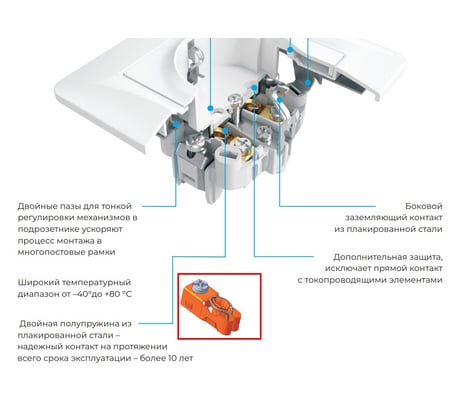 Двойные пазы для тонкой регулировки механизмов в подрозетнике ускоряют процесс монтажа в многопостовые рамки

Широкий температурный диапазон от –40°до +80 °C

Двойная полупружина из плакированной стали – надежный контакт на протяжении всего срока эксплуатации – более 10 лет

Боковой заземляющий контакт из плакированной стали

Дополнительная защита, исключает прямой контакт с токопроводящими элементами