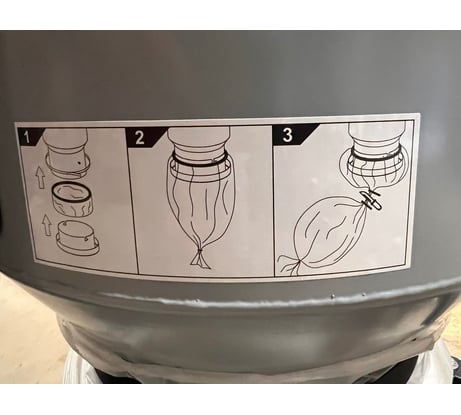 1

2

3