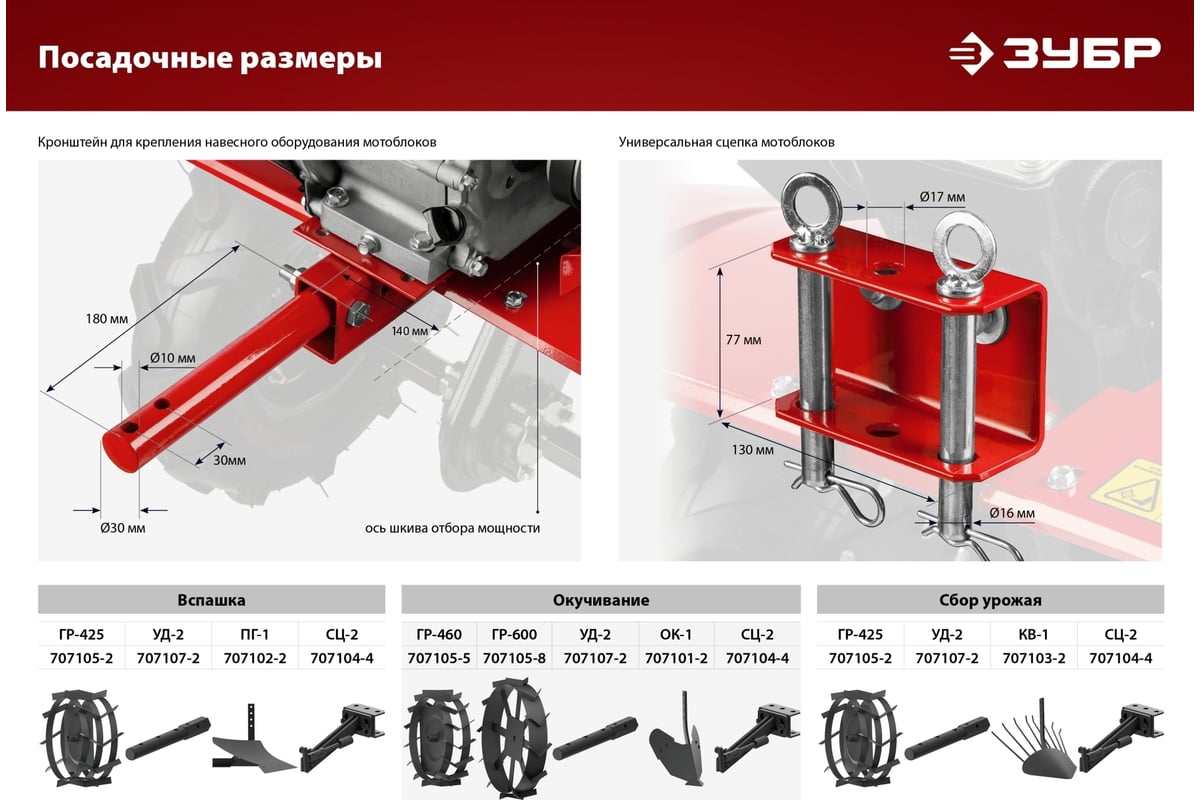 Посадочные размеры

ЗУБР

Кронштейн для крепления навесного оборудования мотоблоков

180 мм
Ø10 мм
140 мм
30мм
Ø30 мм
ось шкива отбора мощности

Универсальная сцепка мотоблоков

Ø17 мм
77 мм
130 мм
Ø16 мм

Вспашка

| ГР-425 | УД-2 | ПГ-1 | СЦ-2 |
|---|---|---|---|
| 707105-2 | 707107-2 | 707102-2 | 707104-4 |

Окучивание

| ГР-460 | ГР-600 | УД-2 | ОК-1 | СЦ-2 |
|---|---|---|---|---|
| 707105-5 | 707105-8 | 707107-2 | 707101-2 | 707104-4 |

Сбор урожая

| ГР-425 | УД-2 | КВ-1 | СЦ-2 |
|---|---|---|---|
| 707105-2 | 707107-2 | 707103-2 | 707104-4 |