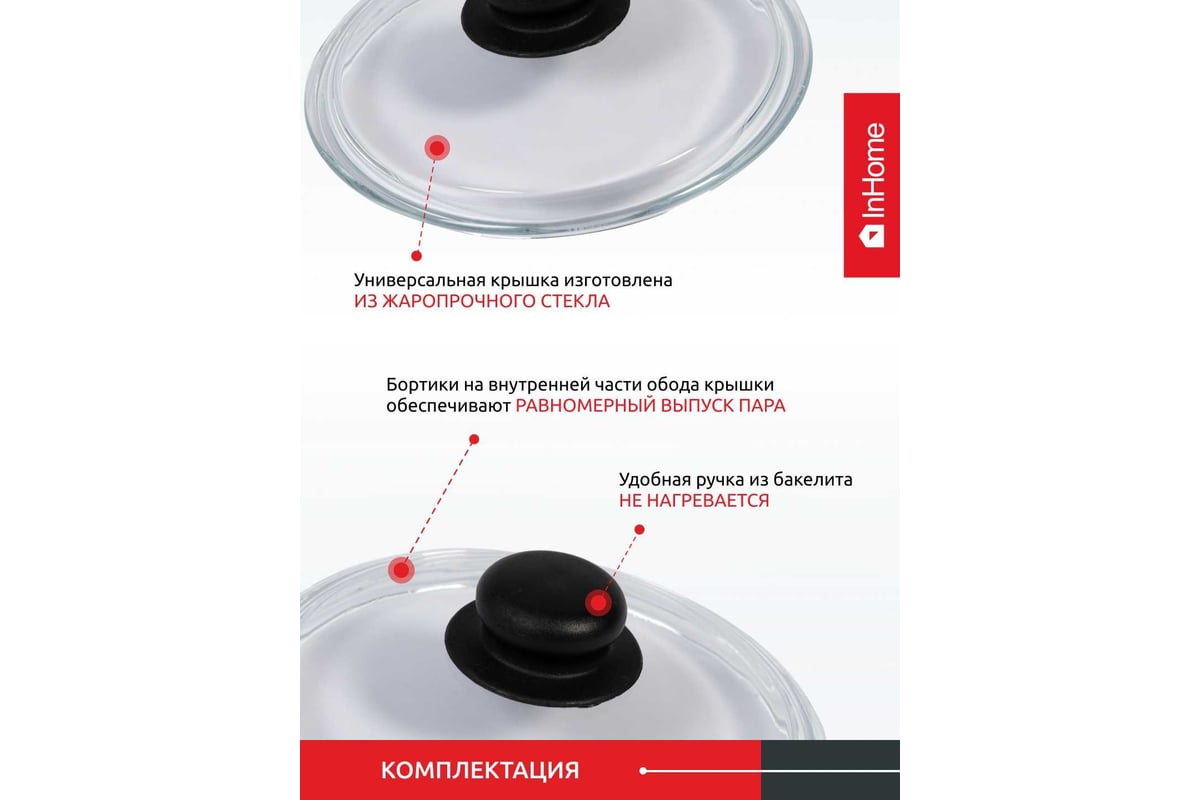 InHome

Универсальная крышка изготовлена ИЗ ЖАРОПРОЧНОГО СТЕКЛА

Бортики на внутренней части обода крышки обеспечивают РАВНОМЕРНЫЙ ВЫПУСК ПАРА

Удобная ручка из бакелита НЕ НАГРЕВАЕТСЯ

КОМПЛЕКТАЦИЯ