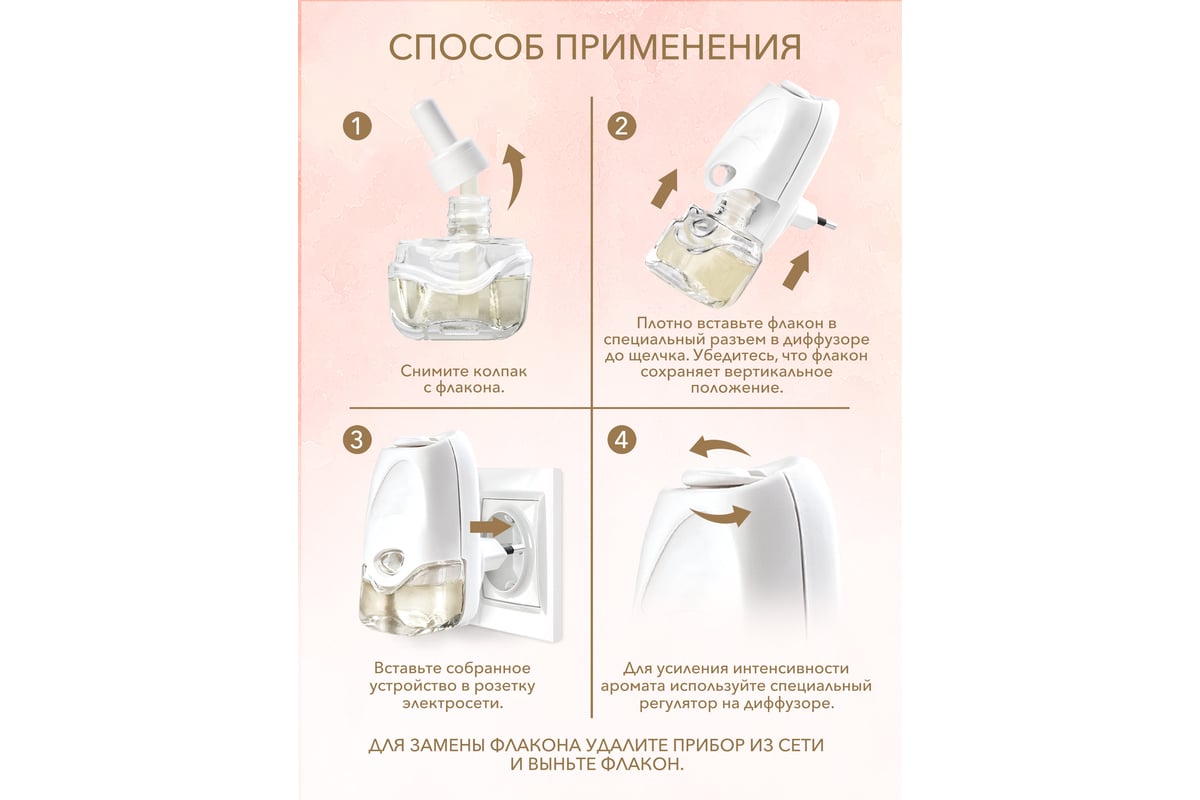 СПОСОБ ПРИМЕНЕНИЯ

1

Снимите колпак с флакона.

2

Плотно вставьте флакон в специальный разъем в диффузоре до щелчка. Убедитесь, что флакон сохраняет вертикальное положение.

3

Вставьте собранное устройство в розетку электросети.

4

Для усиления интенсивности аромата используйте специальный регулятор на диффузоре.

ДЛЯ ЗАМЕНЫ ФЛАКОНА УДАЛИТЕ ПРИБОР ИЗ СЕТИ И ВЫНЬТЕ ФЛАКОН.