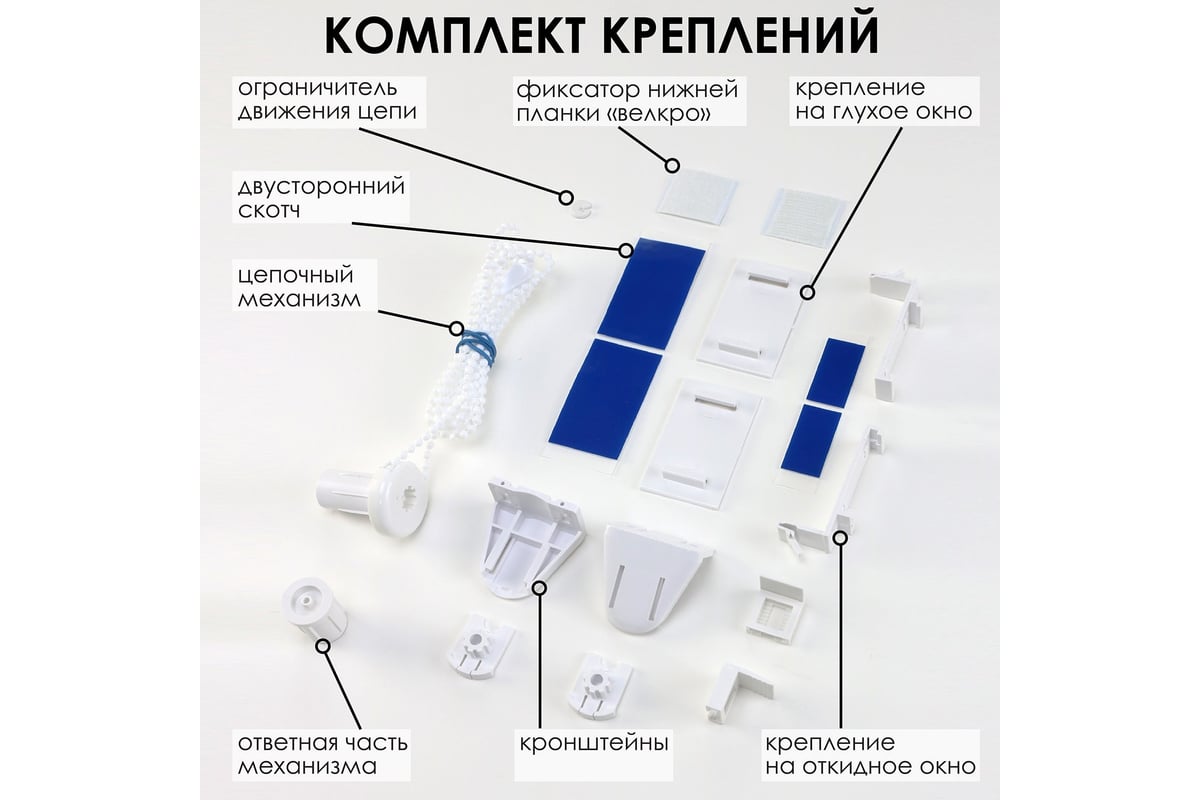 КОМПЛЕКТ КРЕПЛЕНИЙ

ограничитель движения цепи

фиксатор нижней планки «велкро»

крепление на глухое окно

двусторонний скотч

цепочный механизм

ответная часть механизма

кронштейны

крепление на откидное окно