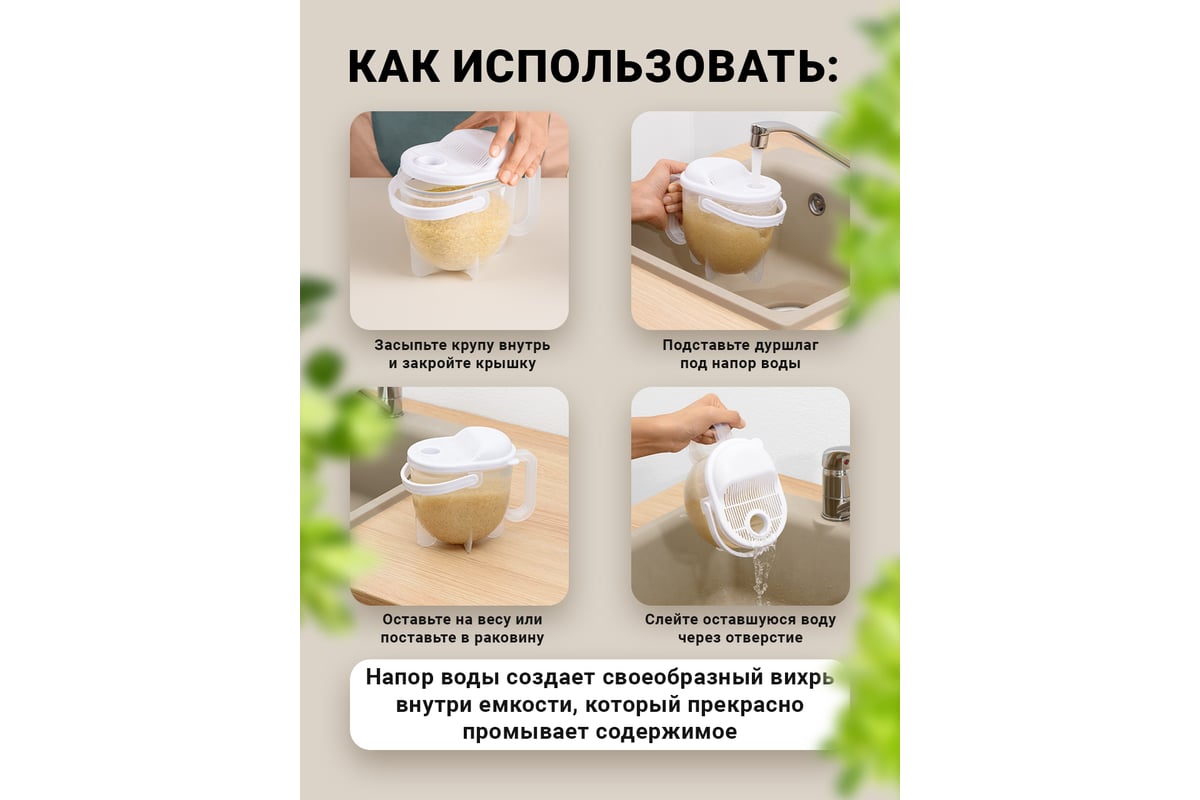 КАК ИСПОЛЬЗОВАТЬ:

Засыпьте крупу внутрь и закройте крышку

Подставьте дуршлаг под напор воды

Оставьте на весу или поставьте в раковину

Слейте оставшуюся воду через отверстие

Напор воды создает своеобразный вихрь внутри емкости, который прекрасно промывает содержимое