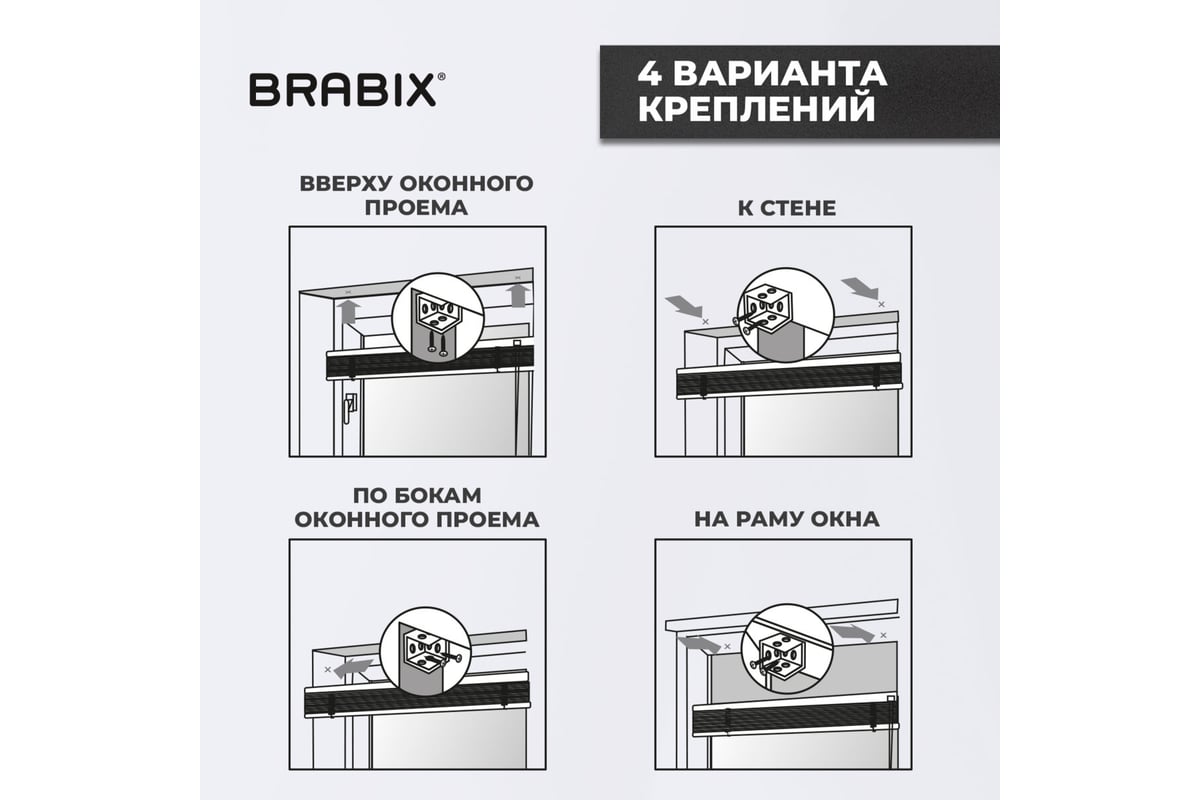 BRABIX®

4 ВАРИАНТА КРЕПЛЕНИЙ

ВВЕРХУ ОКОННОГО ПРОЕМА

К СТЕНЕ

ПО БОКАМ ОКОННОГО ПРОЕМА

НА РАМУ ОКНА