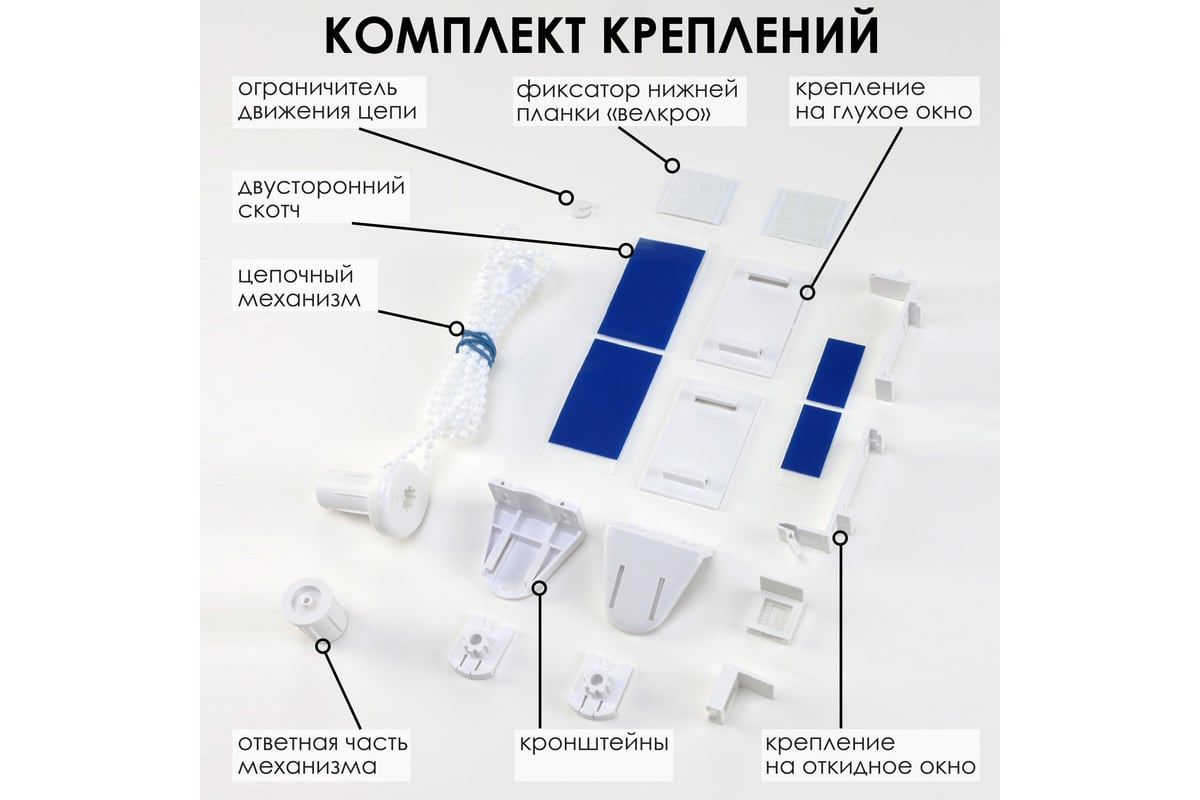 КОМПЛЕКТ КРЕПЛЕНИЙ

ограничитель движения цепи

фиксатор нижней планки «велкро»

крепление на глухое окно

двусторонний скотч

цепочный механизм

ответная часть механизма

кронштейны

крепление на откидное окно