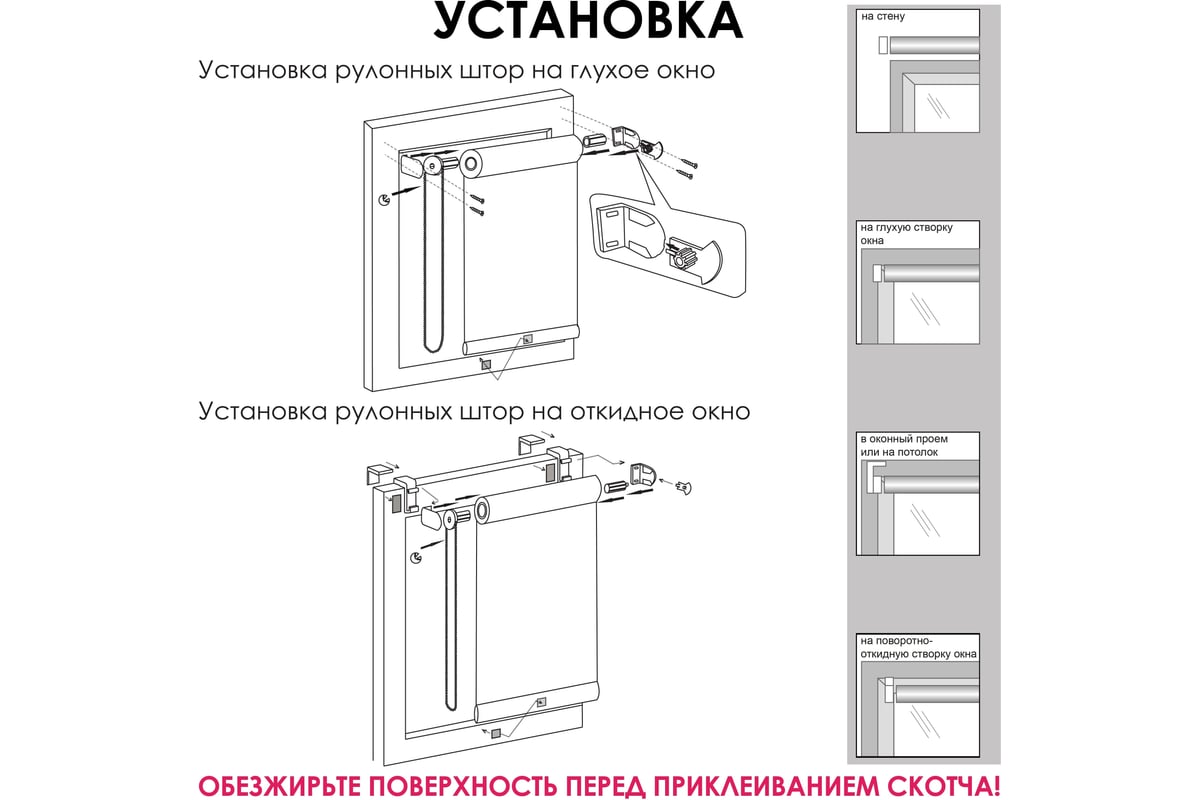 УСТАНОВКА

Установка рулонных штор на глухое окно

Установка рулонных штор на откидное окно

на стену

на глухую створку окна

в оконный проем или на потолок

на поворотно-откидную створку окна

ОБЕЗЖИРЬТЕ ПОВЕРХНОСТЬ ПЕРЕД ПРИКЛЕИВАНИЕМ СКОТЧА!