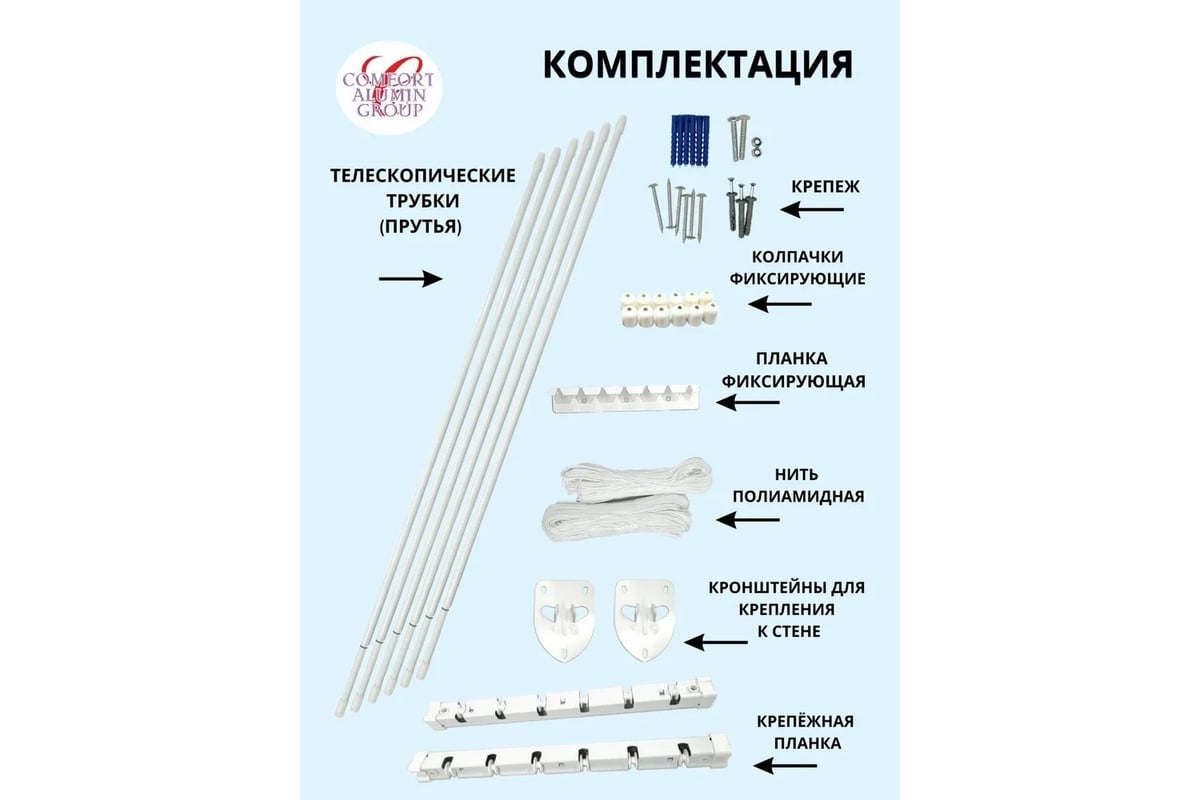 COMFORT ALUMIN GROUP

КОМПЛЕКТАЦИЯ

ТЕЛЕСКОПИЧЕСКИЕ ТРУБКИ (ПРУТЬЯ)

КРЕПЕЖ

КОЛПАЧКИ ФИКСИРУЮЩИЕ

ПЛАНКА ФИКСИРУЮЩАЯ

НИТЬ ПОЛИАМИДНАЯ

КРОНШТЕЙНЫ ДЛЯ КРЕПЛЕНИЯ К СТЕНЕ

КРЕПЁЖНАЯ ПЛАНКА