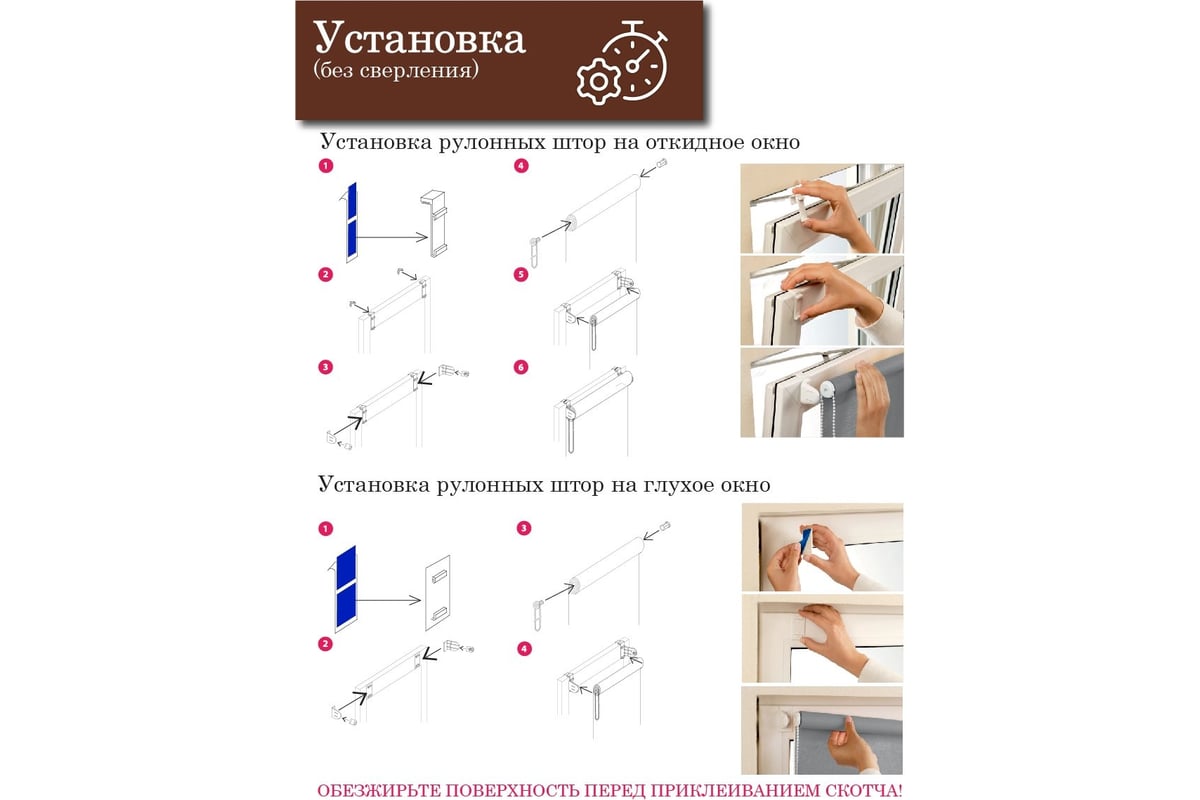 Установка
(без сверления)

Установка рулонных штор на откидное окно

1

2

3

4

5

6

Установка рулонных штор на глухое окно

1

2

3

4

ОБЕЗЖИРЬТЕ ПОВЕРХНОСТЬ ПЕРЕД ПРИКЛЕИВАНИЕМ СКОТЧА!