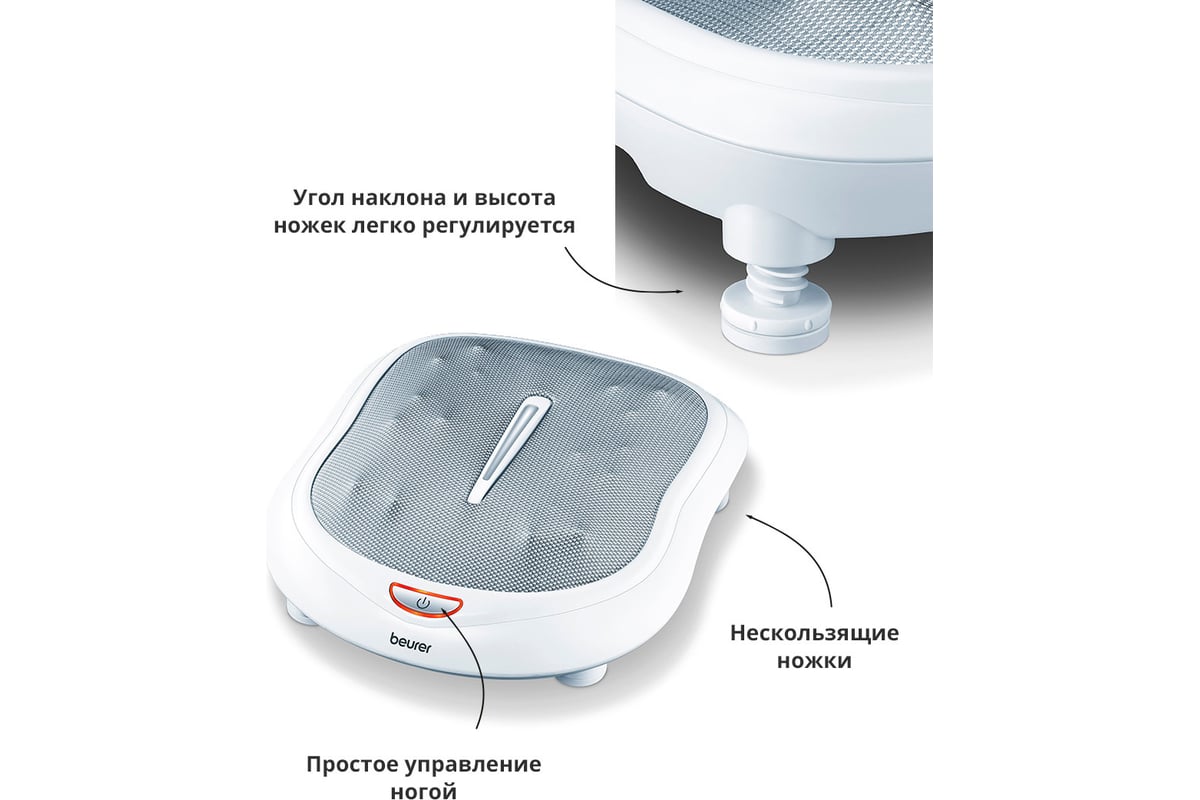 Угол наклона и высота ножек легко регулируется

beurer

Нескользящие ножки

Простое управление ногой