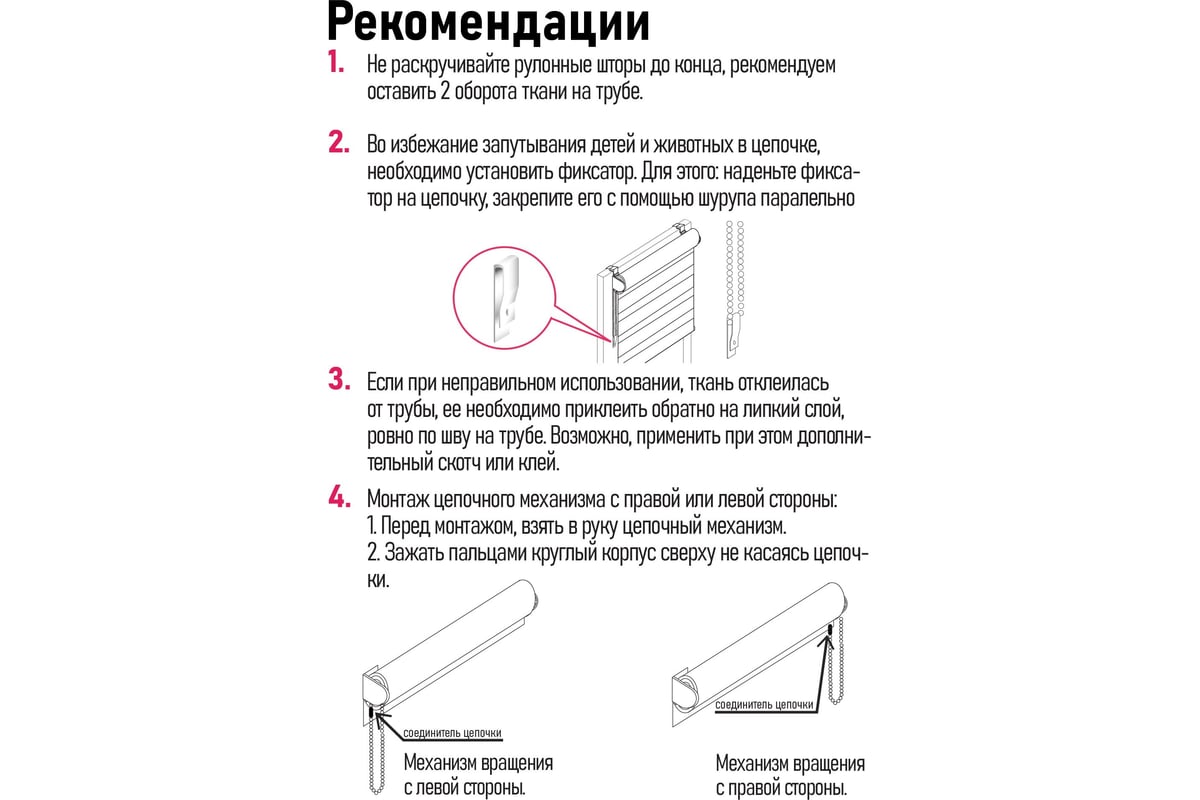 Рекомендации

1. Не раскручивайте рулонные шторы до конца, рекомендуем оставить 2 оборота ткани на трубе.

2. Во избежание запутывания детей и животных в цепочке, необходимо установить фиксатор. Для этого: наденьте фиксатор на цепочку, закрепите его с помощью шурупа паралельно

3. Если при неправильном использовании, ткань отклеилась от трубы, ее необходимо приклеить обратно на липкий слой, ровно по шву на трубе. Возможно, применить при этом дополнительный скотч или клей.

4. Монтаж цепочного механизма с правой или левой стороны:
1. Перед монтажом, взять в руку цепочный механизм.
2. Зажать пальцами круглый корпус сверху не касаясь цепочки.

соединитель цепочки
Механизм вращения с левой стороны.

соединитель цепочки
Механизм вращения с правой стороны.