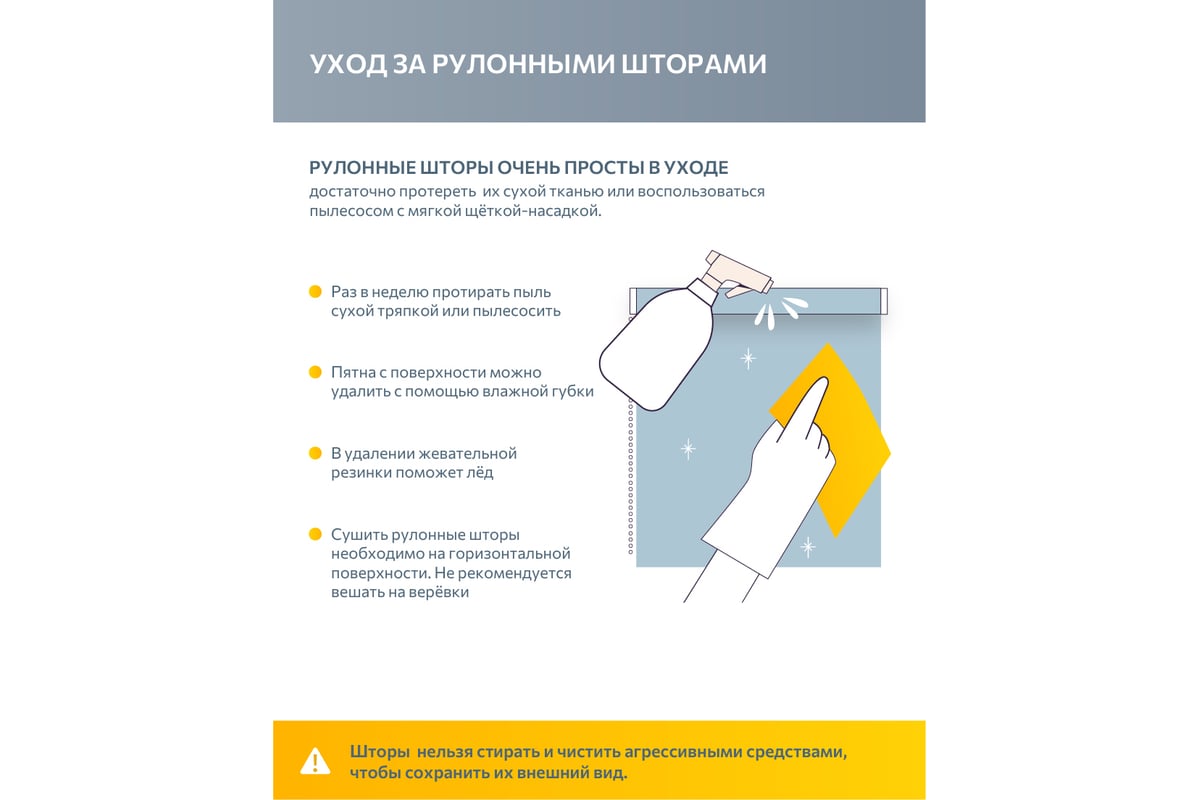 УХОД ЗА РУЛОННЫМИ ШТОРАМИ

РУЛОННЫЕ ШТОРЫ ОЧЕНЬ ПРОСТЫ В УХОДЕ
достаточно протереть их сухой тканью или воспользоваться пылесосом с мягкой щёткой-насадкой.

Раз в неделю протирать пыль сухой тряпкой или пылесосить

Пятна с поверхности можно удалить с помощью влажной губки

В удалении жевательной резинки поможет лёд

Сушить рулонные шторы необходимо на горизонтальной поверхности. Не рекомендуется вешать на верёвки

Шторы нельзя стирать и чистить агрессивными средствами, чтобы сохранить их внешний вид.