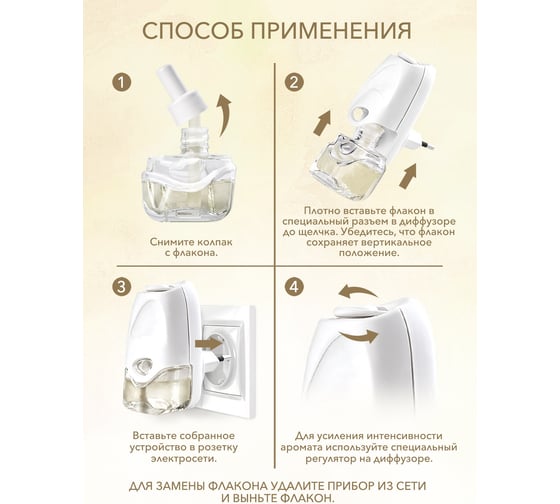 СПОСОБ ПРИМЕНЕНИЯ

1

Снимите колпак с флакона.

2

Плотно вставьте флакон в специальный разъем в диффузоре до щелчка. Убедитесь, что флакон сохраняет вертикальное положение.

3

Вставьте собранное устройство в розетку электросети.

4

Для усиления интенсивности аромата используйте специальный регулятор на диффузоре.

ДЛЯ ЗАМЕНЫ ФЛАКОНА УДАЛИТЕ ПРИБОР ИЗ СЕТИ И ВЫНЬТЕ ФЛАКОН.