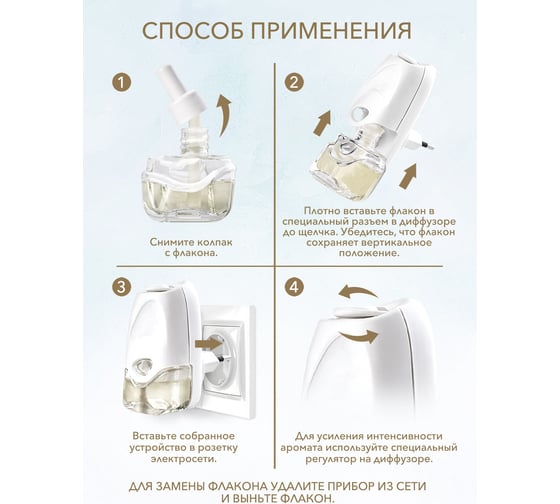 СПОСОБ ПРИМЕНЕНИЯ

1

Снимите колпак с флакона.

2

Плотно вставьте флакон в специальный разъем в диффузоре до щелчка. Убедитесь, что флакон сохраняет вертикальное положение.

3

Вставьте собранное устройство в розетку электросети.

4

Для усиления интенсивности аромата используйте специальный регулятор на диффузоре.

ДЛЯ ЗАМЕНЫ ФЛАКОНА УДАЛИТЕ ПРИБОР ИЗ СЕТИ И ВЫНЬТЕ ФЛАКОН.