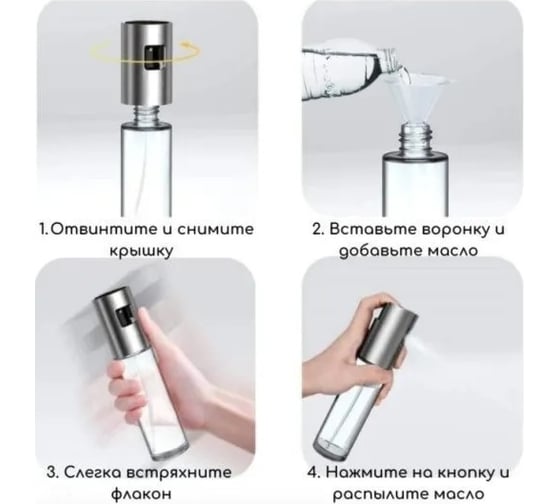 1.Отвинтите и снимите крышку

2. Вставьте воронку и добавьте масло

3. Слегка встряхните флакон

4. Нажмите на кнопку и распылите масло