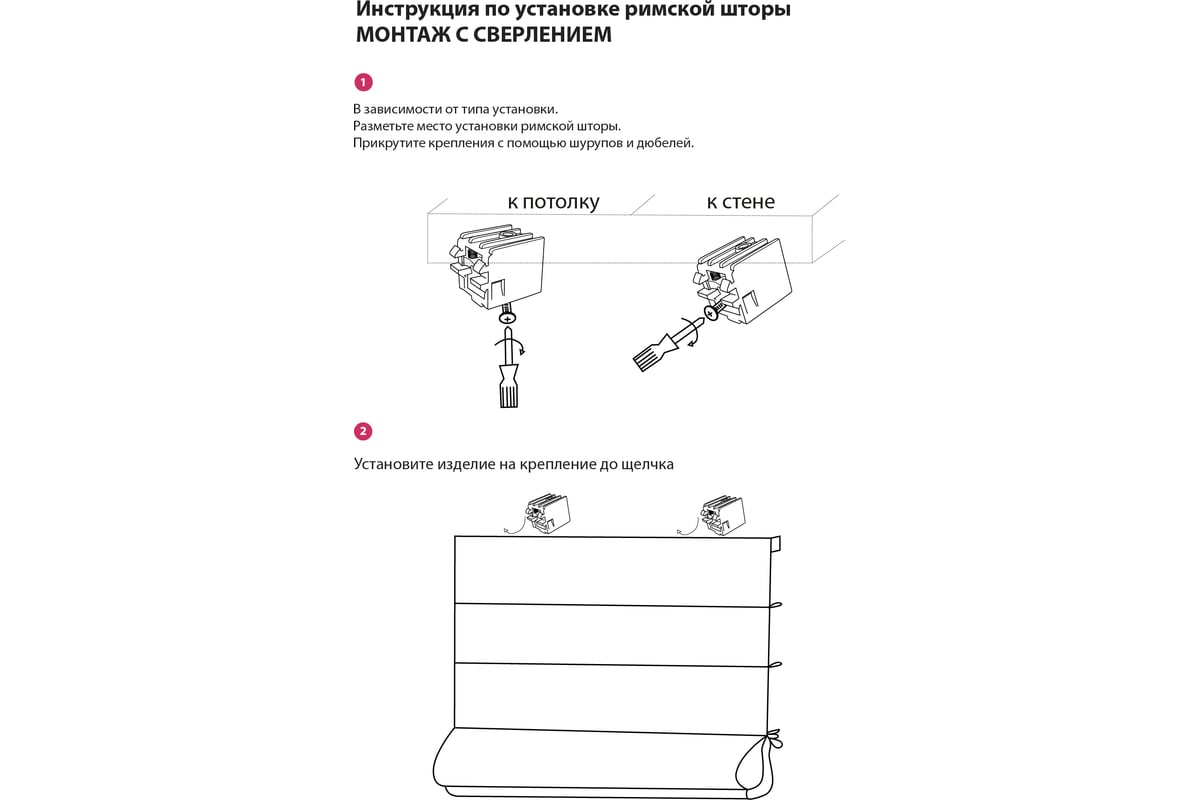 Инструкция по установке римской шторы
МОНТАЖ С СВЕРЛЕНИЕМ

1

В зависимости от типа установки.
Разметьте место установки римской шторы.
Прикрутите крепления с помощью шурупов и дюбелей.

к потолку

к стене

2

Установите изделие на крепление до щелчка