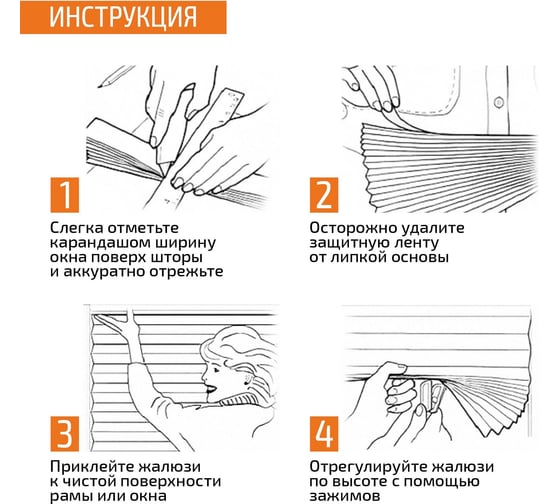 ИНСТРУКЦИЯ

1

Слегка отметьте карандашом ширину окна поверх шторы и аккуратно отрежьте

2

Осторожно удалите защитную ленту от липкой основы

3

Приклейте жалюзи к чистой поверхности рамы или окна

4

Отрегулируйте жалюзи по высоте с помощью зажимов