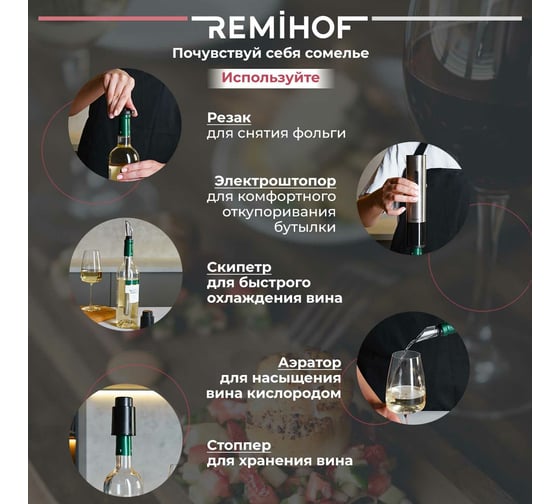 REMİHOF

Почувствуй себя сомелье

Используйте

Резак
для снятия фольги

Электроштопор
для комфортного откупоривания бутылки

Скипетр
для быстрого охлаждения вина

Аэратор
для насыщения вина кислородом

Стоппер
для хранения вина