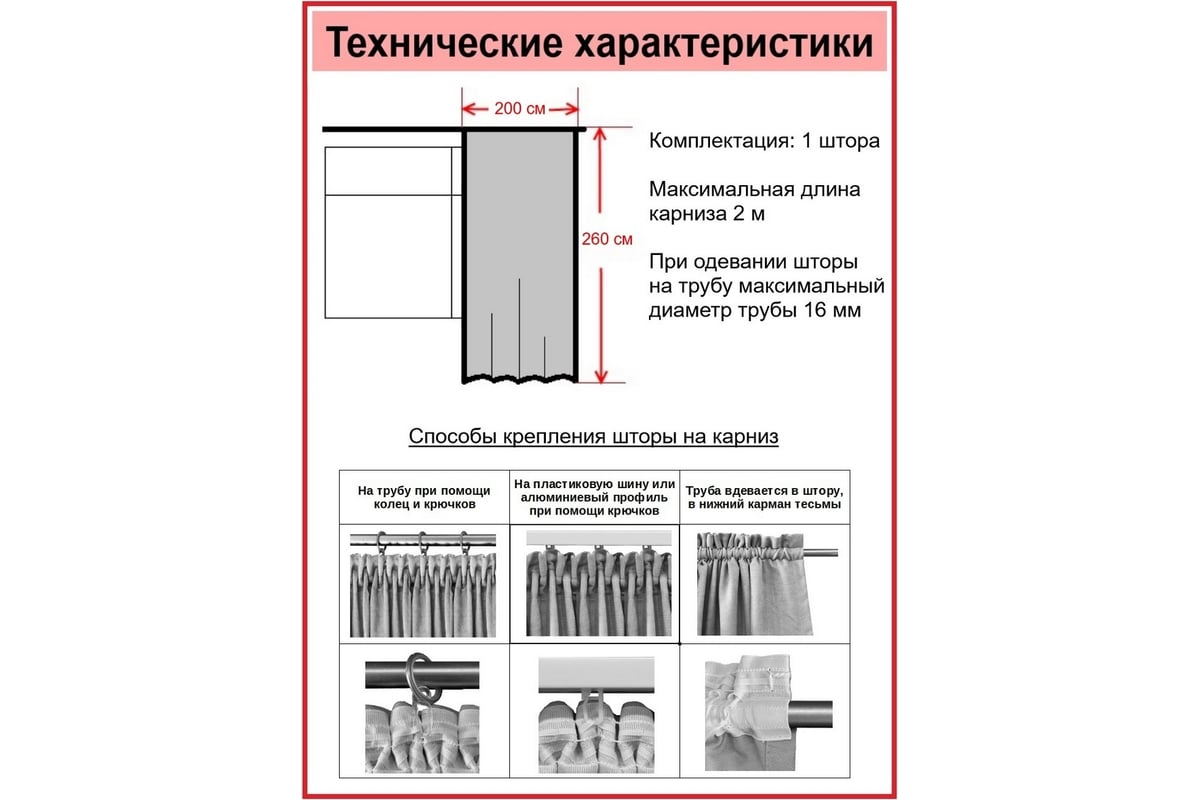 Технические характеристики

200 см

260 см

Комплектация: 1 штора

Максимальная длина карниза 2 м

При одевании шторы на трубу максимальный диаметр трубы 16 мм

Способы крепления шторы на карниз

| На трубу при помощи колец и крючков | На пластиковую шину или алюминиевый профиль при помощи крючков | Труба вдевается в штору, в нижний карман тесьмы |
|---|---|---|