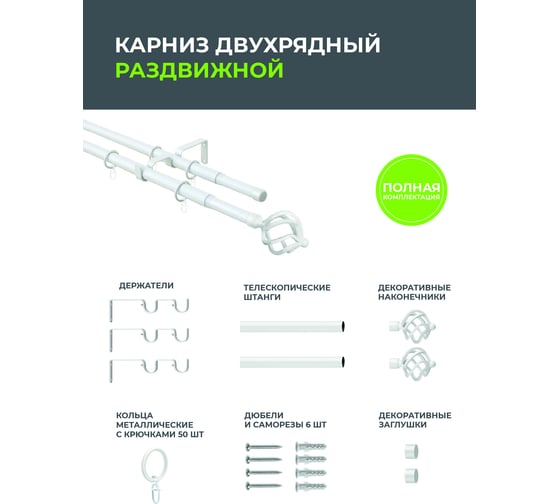 КАРНИЗ ДВУХРЯДНЫЙ РАЗДВИЖНОЙ

ПОЛНАЯ КОМПЛЕКТАЦИЯ

ДЕРЖАТЕЛИ

ТЕЛЕСКОПИЧЕСКИЕ ШТАНГИ

ДЕКОРАТИВНЫЕ НАКОНЕЧНИКИ

КОЛЬЦА МЕТАЛЛИЧЕСКИЕ С КРЮЧКАМИ 50 ШТ

ДЮБЕЛИ И САМОРЕЗЫ 6 ШТ

ДЕКОРАТИВНЫЕ ЗАГЛУШКИ