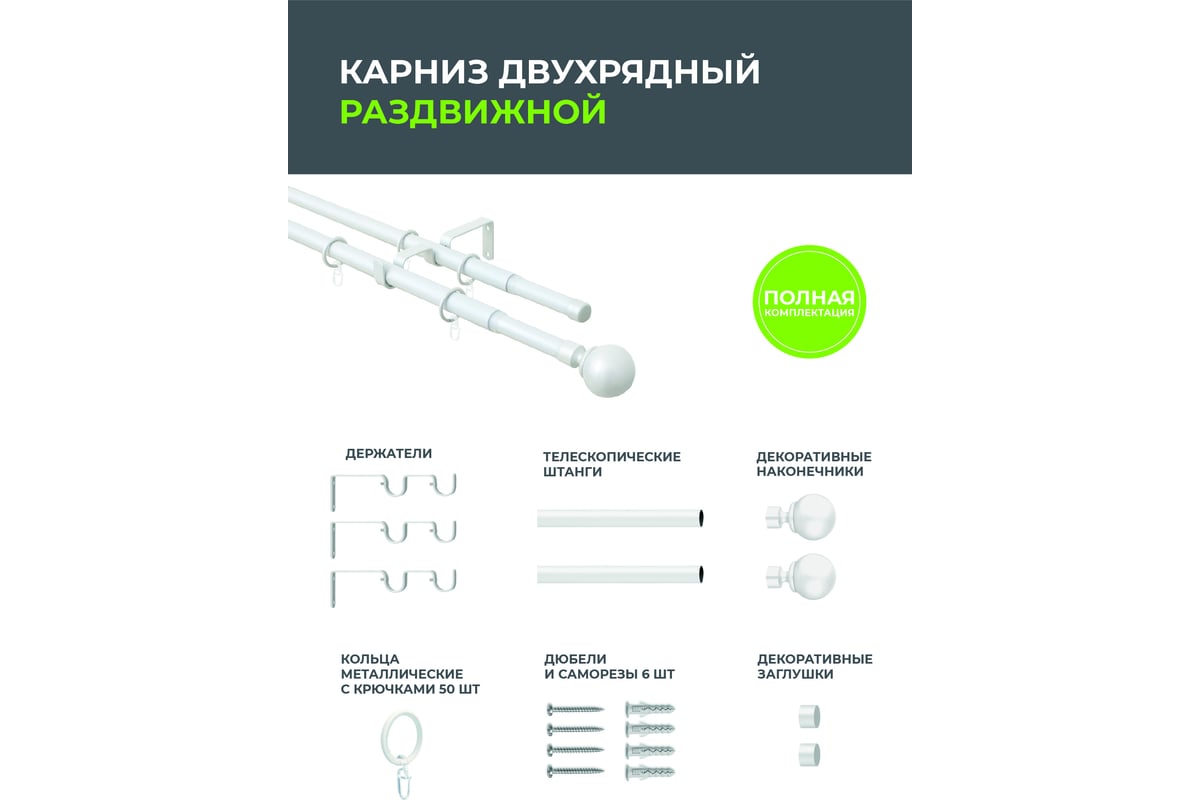 КАРНИЗ ДВУХРЯДНЫЙ
РАЗДВИЖНОЙ

ПОЛНАЯ
КОМПЛЕКТАЦИЯ

ДЕРЖАТЕЛИ

ТЕЛЕСКОПИЧЕСКИЕ ШТАНГИ

ДЕКОРАТИВНЫЕ НАКОНЕЧНИКИ

КОЛЬЦА МЕТАЛЛИЧЕСКИЕ С КРЮЧКАМИ 50 ШТ

ДЮБЕЛИ И САМОРЕЗЫ 6 ШТ

ДЕКОРАТИВНЫЕ ЗАГЛУШКИ