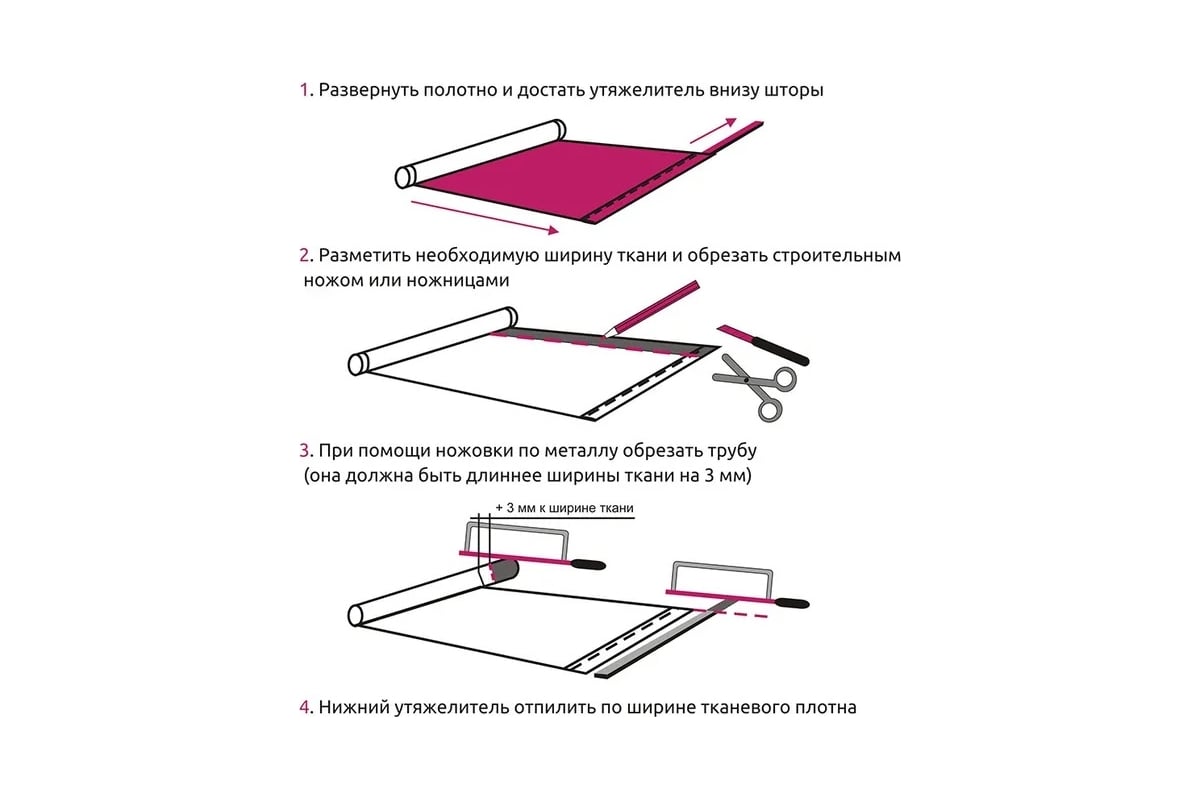 1. Развернуть полотно и достать утяжелитель внизу шторы

2. Разметить необходимую ширину ткани и обрезать строительным ножом или ножницами

3. При помощи ножовки по металлу обрезать трубу (она должна быть длиннее ширины ткани на 3 мм)

+ 3 мм к ширине ткани

4. Нижний утяжелитель отпилить по ширине тканевого плотна