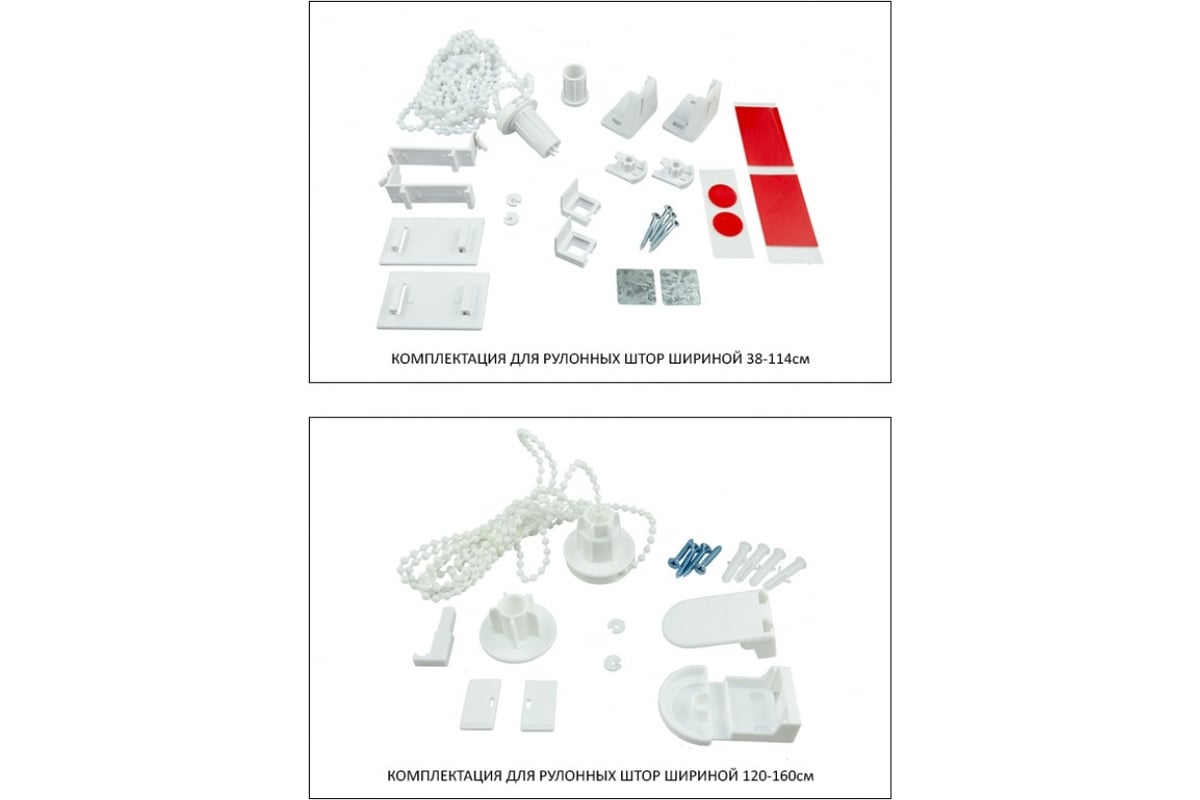 КОМПЛЕКТАЦИЯ ДЛЯ РУЛОННЫХ ШТОР ШИРИНОЙ 38-114см

КОМПЛЕКТАЦИЯ ДЛЯ РУЛОННЫХ ШТОР ШИРИНОЙ 120-160см