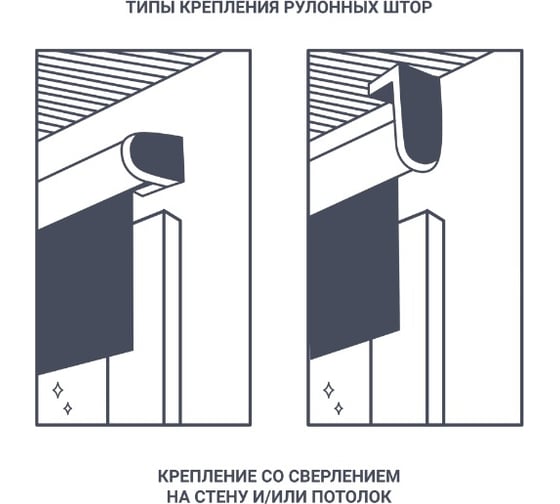 ТИПЫ КРЕПЛЕНИЯ РУЛОННЫХ ШТОР

КРЕПЛЕНИЕ СО СВЕРЛЕНИЕМ НА СТЕНУ И/ИЛИ ПОТОЛОК