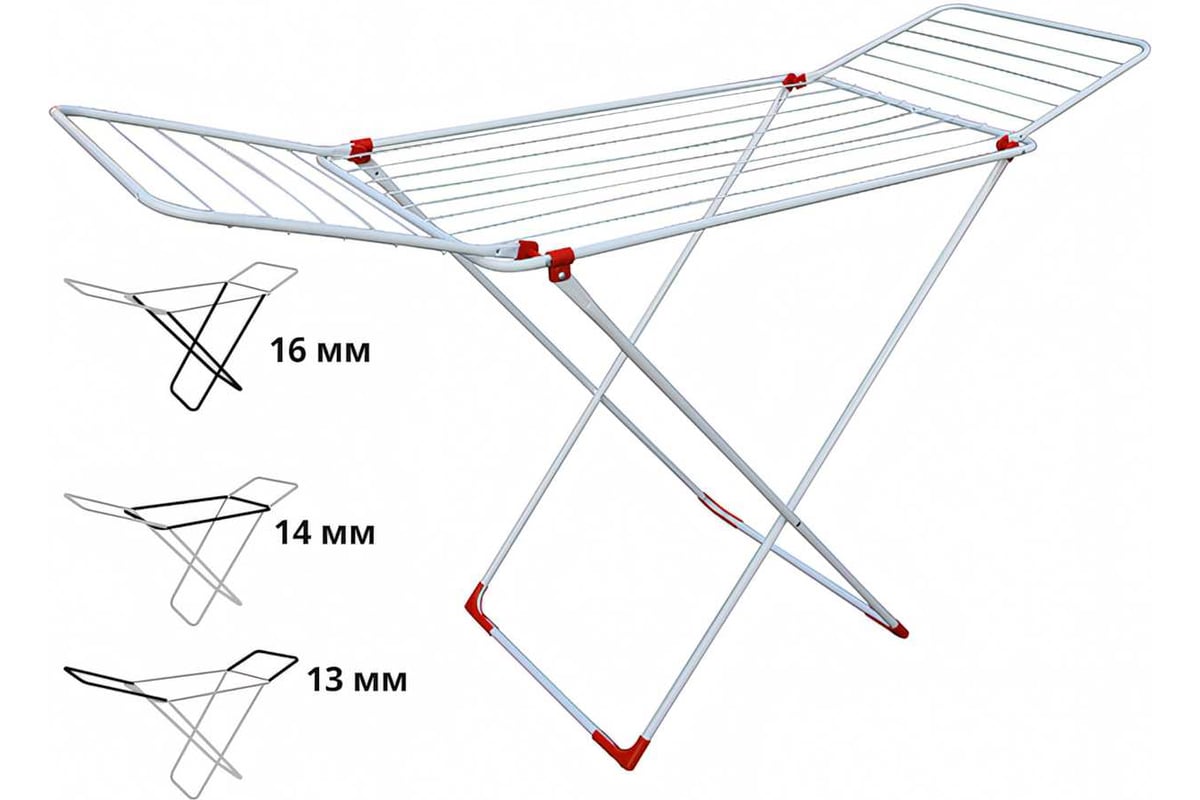 16 мм

14 мм

13 мм