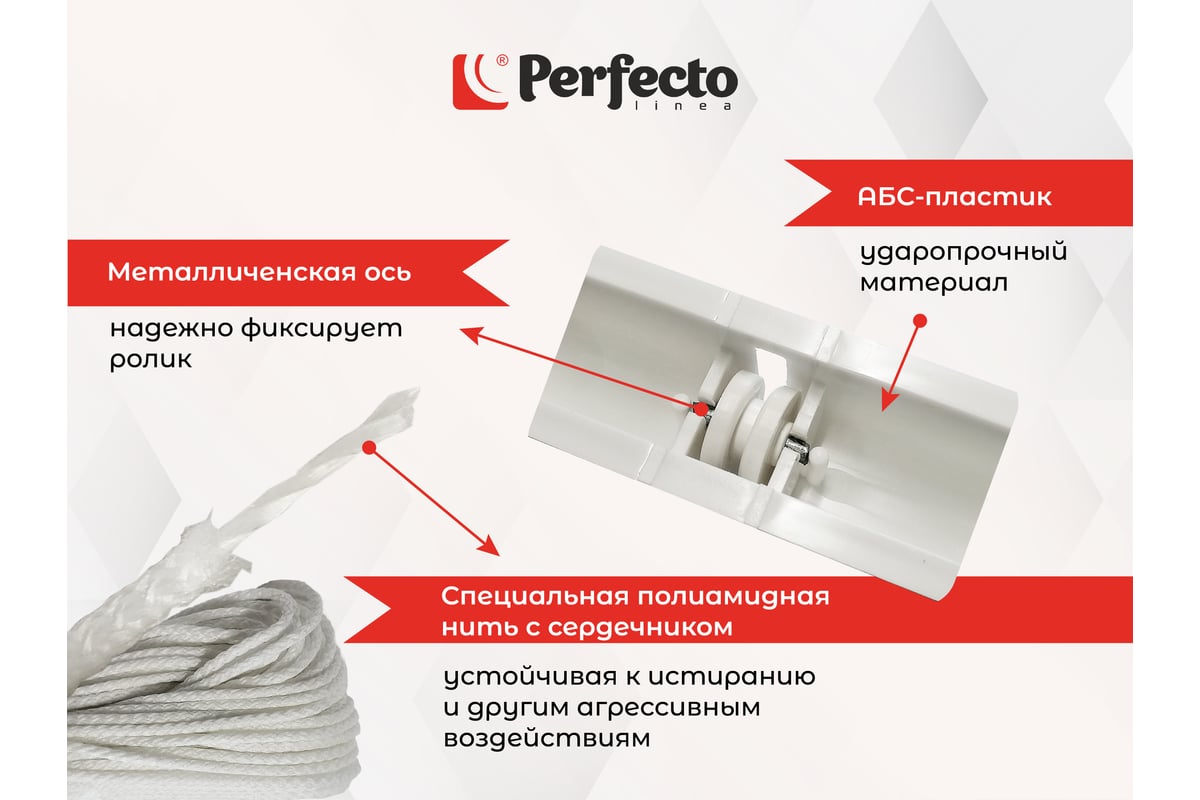 ® Perfecto linea

АБС-пластик

ударопрочный материал

Металличенская ось

надежно фиксирует ролик

Специальная полиамидная нить с сердечником

устойчивая к истиранию и другим агрессивным воздействиям