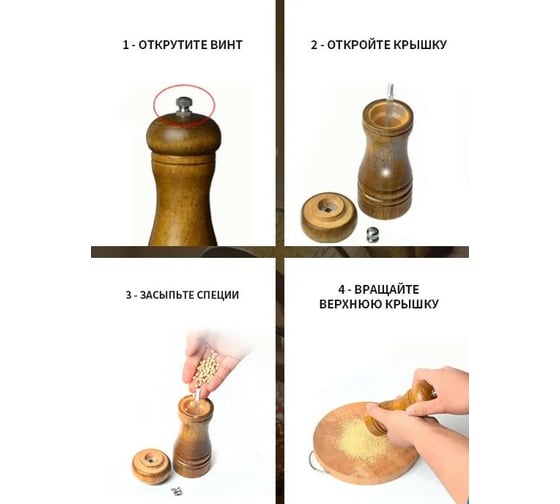 1 - ОТКРУТИТЕ ВИНТ

2 - ОТКРОЙТЕ КРЫШКУ

3 - ЗАСЫПЬТЕ СПЕЦИИ

4 - ВРАЩАЙТЕ ВЕРХНЮЮ КРЫШКУ