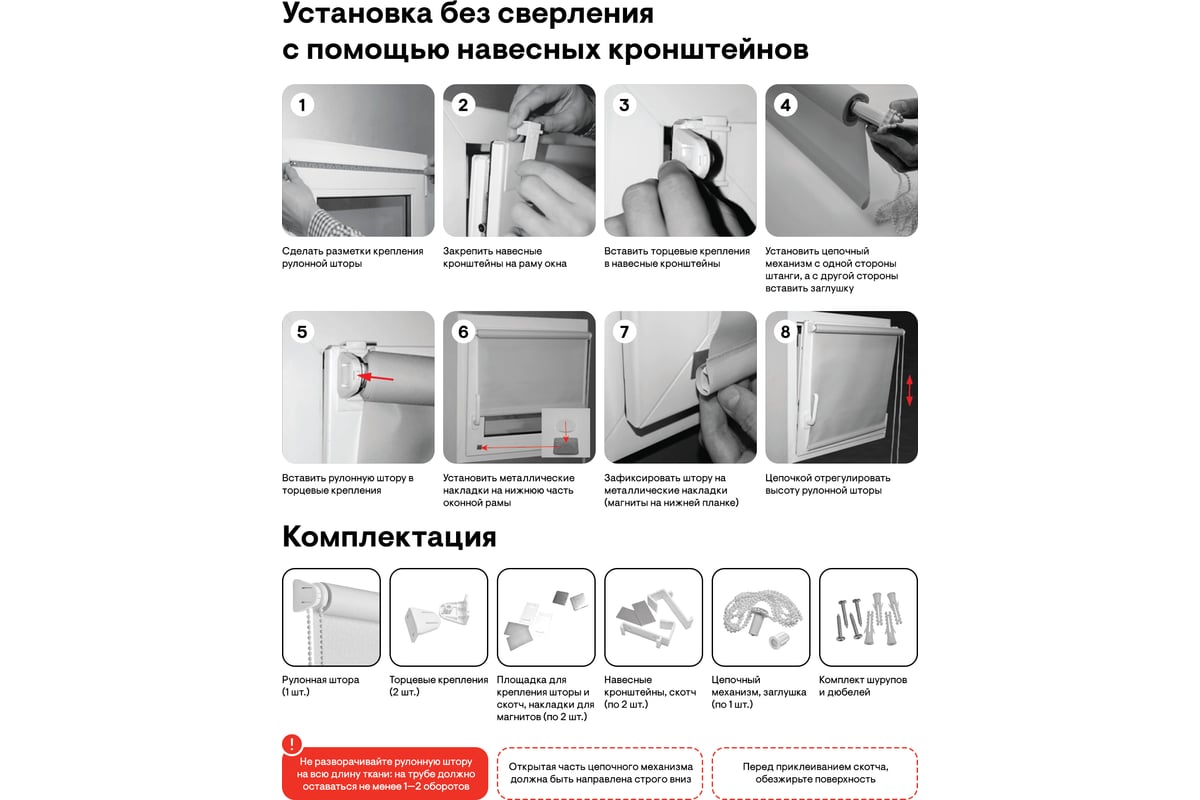 Установка без сверления с помощью навесных кронштейнов

1
Сделать разметки крепления рулонной шторы

2
Закрепить навесные кронштейны на раму окна

3
Вставить торцевые крепления в навесные кронштейны

4
Установить цепочный механизм с одной стороны штанги, а с другой стороны вставить заглушку

5
Вставить рулонную штору в торцевые крепления

6
Установить металлические накладки на нижнюю часть оконной рамы

7
Зафиксировать штору на металлические накладки (магниты на нижней планке)

8
Цепочкой отрегулировать высоту рулонной шторы

Комплектация

Рулонная штора (1 шт.)

Торцевые крепления (2 шт.)

Площадка для крепления шторы и скотч, накладки для магнитов (по 2 шт.)

Навесные кронштейны, скотч (по 2 шт.)

Цепочный механизм, заглушка (по 1 шт.)

Комплект шурупов и дюбелей

!
Не разворачивайте рулонную штору на всю длину ткани: на трубе должно оставаться не менее 1—2 оборотов

Открытая часть цепочного механизма должна быть направлена строго вниз

Перед приклеиванием скотча, обезжирьте поверхность