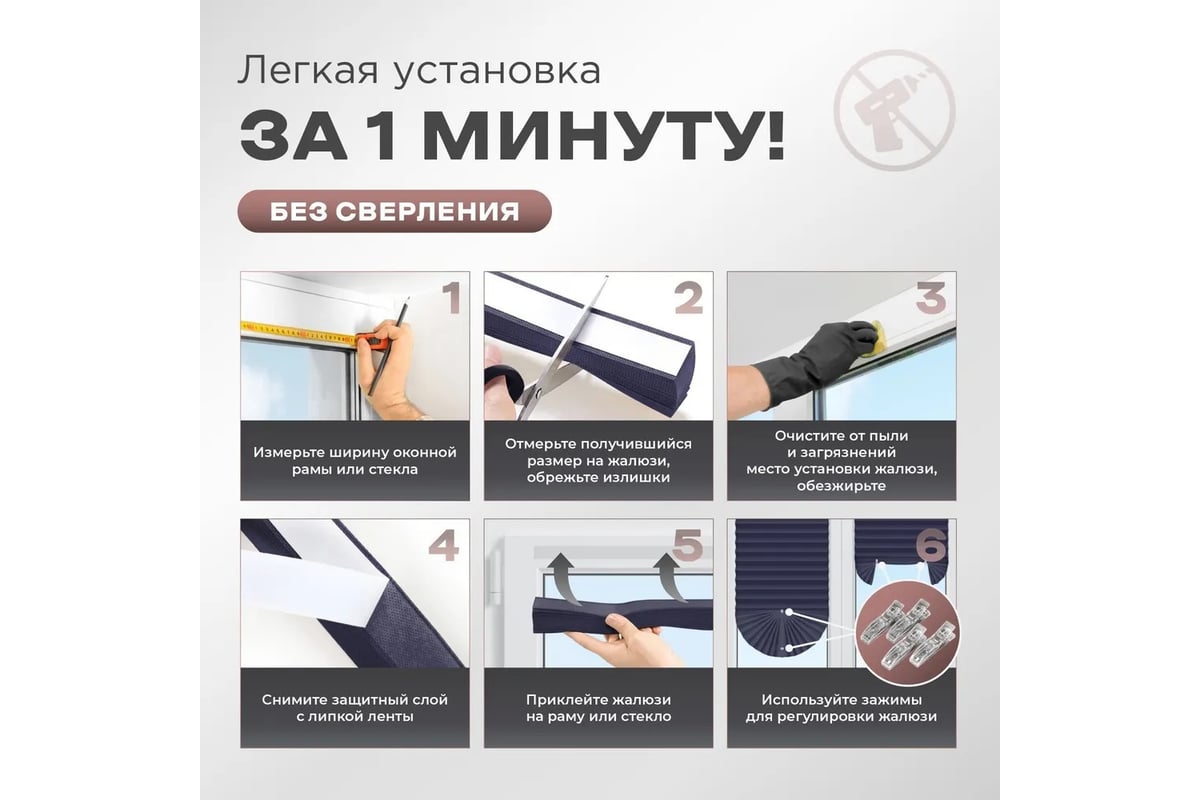 Легкая установка

ЗА 1 МИНУТУ!

БЕЗ СВЕРЛЕНИЯ

1

Измерьте ширину оконной рамы или стекла

2

Отмерьте получившийся размер на жалюзи, обрежьте излишки

3

Очистите от пыли и загрязнений место установки жалюзи, обезжирьте

4

Снимите защитный слой с липкой ленты

5

Приклейте жалюзи на раму или стекло

6

Используйте зажимы для регулировки жалюзи