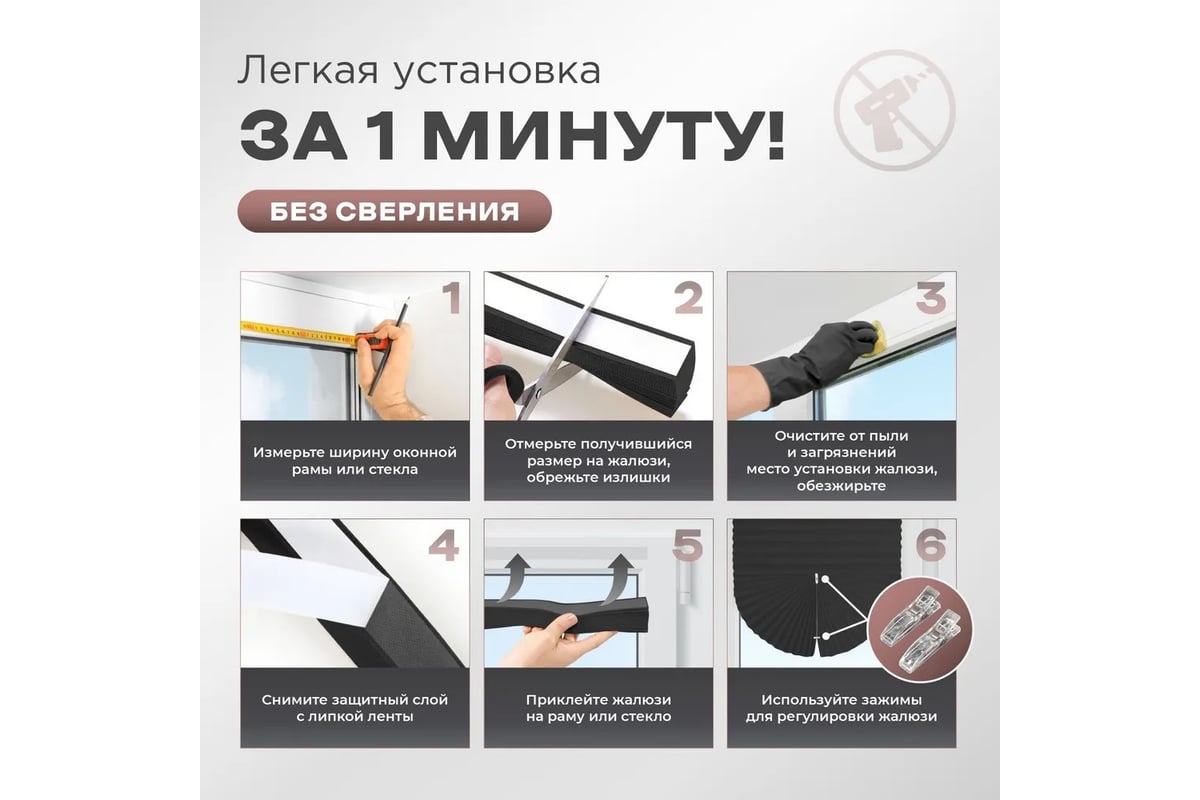 Легкая установка

ЗА 1 МИНУТУ!

БЕЗ СВЕРЛЕНИЯ

1

Измерьте ширину оконной рамы или стекла

2

Отмерьте получившийся размер на жалюзи, обрежьте излишки

3

Очистите от пыли и загрязнений место установки жалюзи, обезжирьте

4

Снимите защитный слой с липкой ленты

5

Приклейте жалюзи на раму или стекло

6

Используйте зажимы для регулировки жалюзи