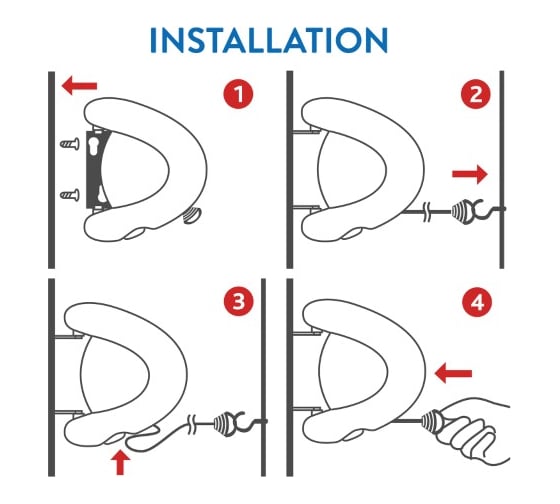 INSTALLATION

1

2

3

4