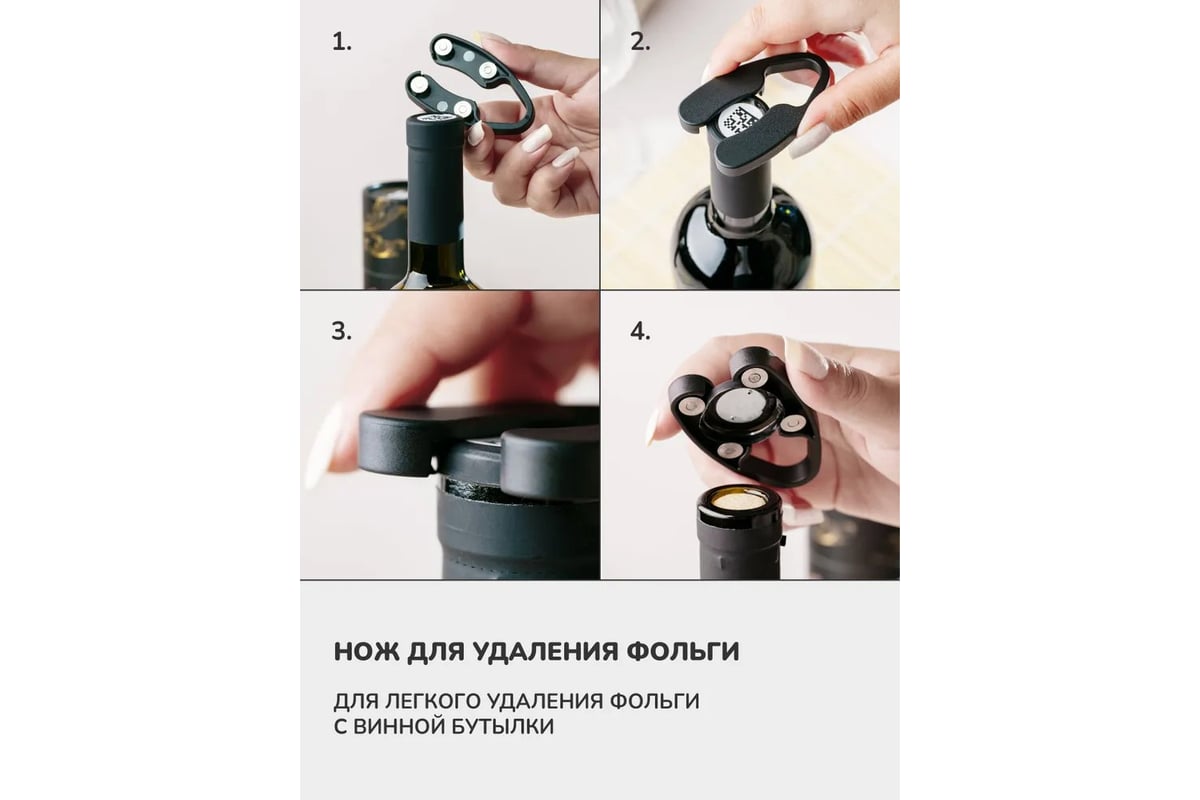 1.

2.

3.

4.

НОЖ ДЛЯ УДАЛЕНИЯ ФОЛЬГИ

ДЛЯ ЛЕГКОГО УДАЛЕНИЯ ФОЛЬГИ С ВИННОЙ БУТЫЛКИ