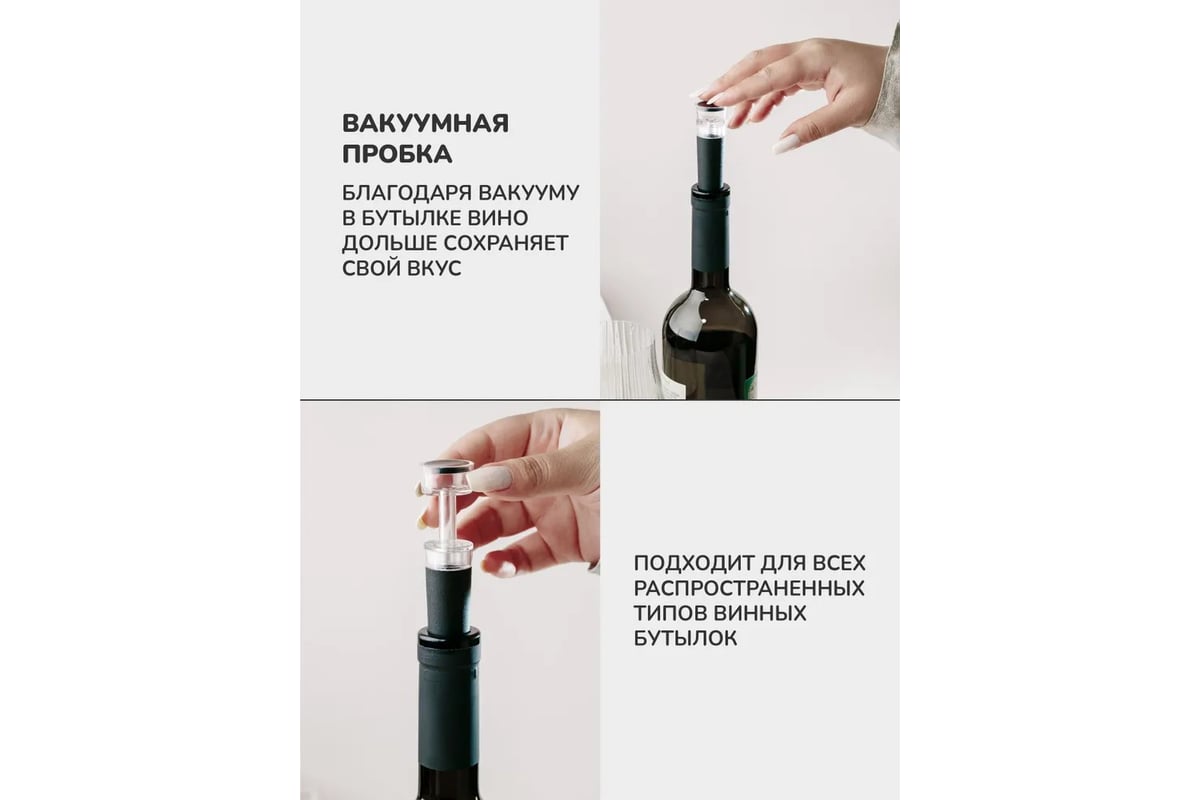 ВАКУУМНАЯ ПРОБКА

БЛАГОДАРЯ ВАКУУМУ В БУТЫЛКЕ ВИНО ДОЛЬШЕ СОХРАНЯЕТ СВОЙ ВКУС

ПОДХОДИТ ДЛЯ ВСЕХ РАСПРОСТРАНЕННЫХ ТИПОВ ВИННЫХ БУТЫЛОК