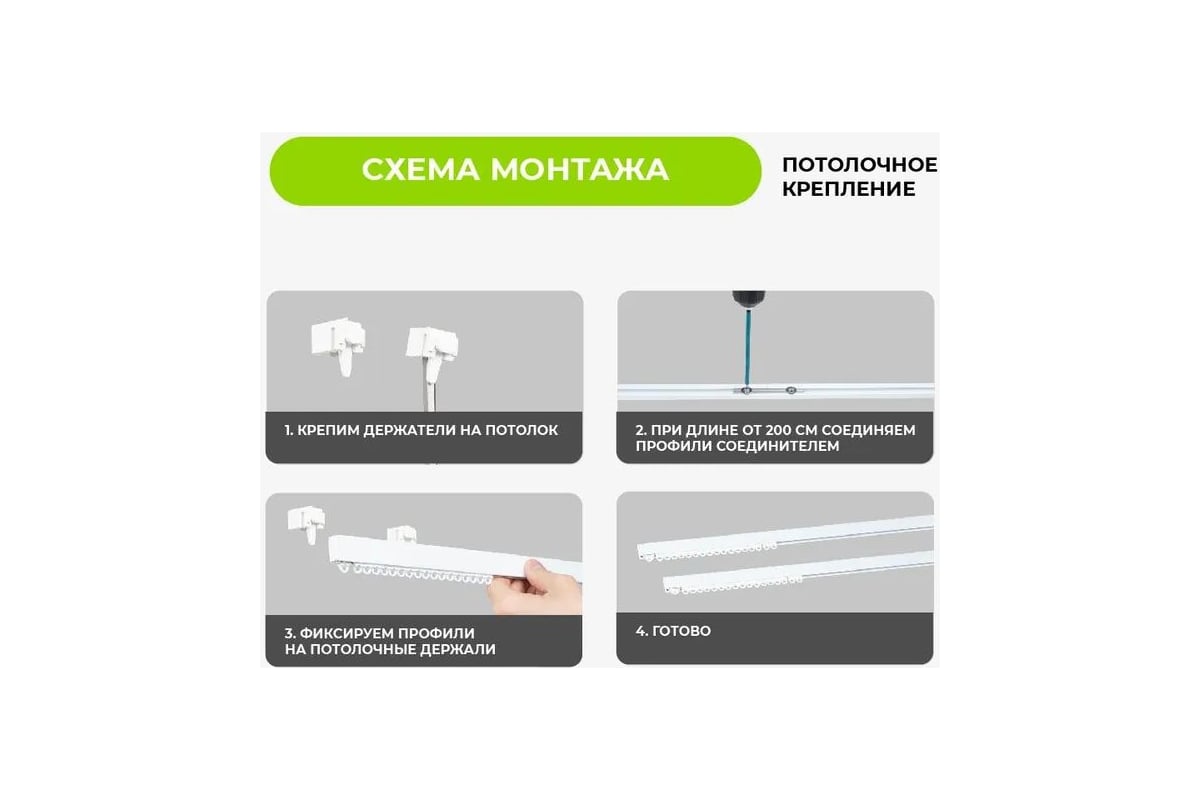 СХЕМА МОНТАЖА

ПОТОЛОЧНОЕ КРЕПЛЕНИЕ

1. КРЕПИМ ДЕРЖАТЕЛИ НА ПОТОЛОК

2. ПРИ ДЛИНЕ ОТ 200 СМ СОЕДИНЯЕМ ПРОФИЛИ СОЕДИНИТЕЛЕМ

3. ФИКСИРУЕМ ПРОФИЛИ НА ПОТОЛОЧНЫЕ ДЕРЖАЛИ

4. ГОТОВО