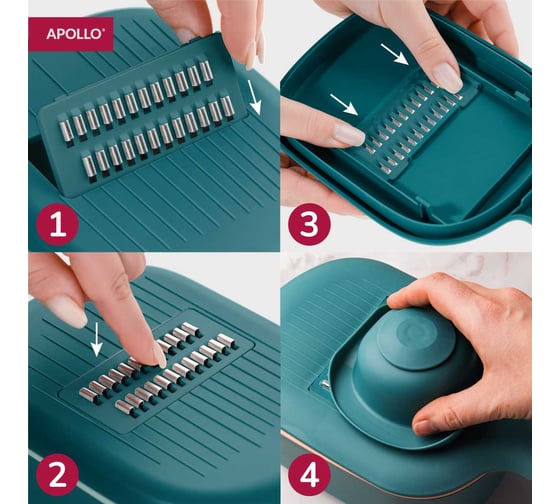 APOLLO®

1

3

2

4