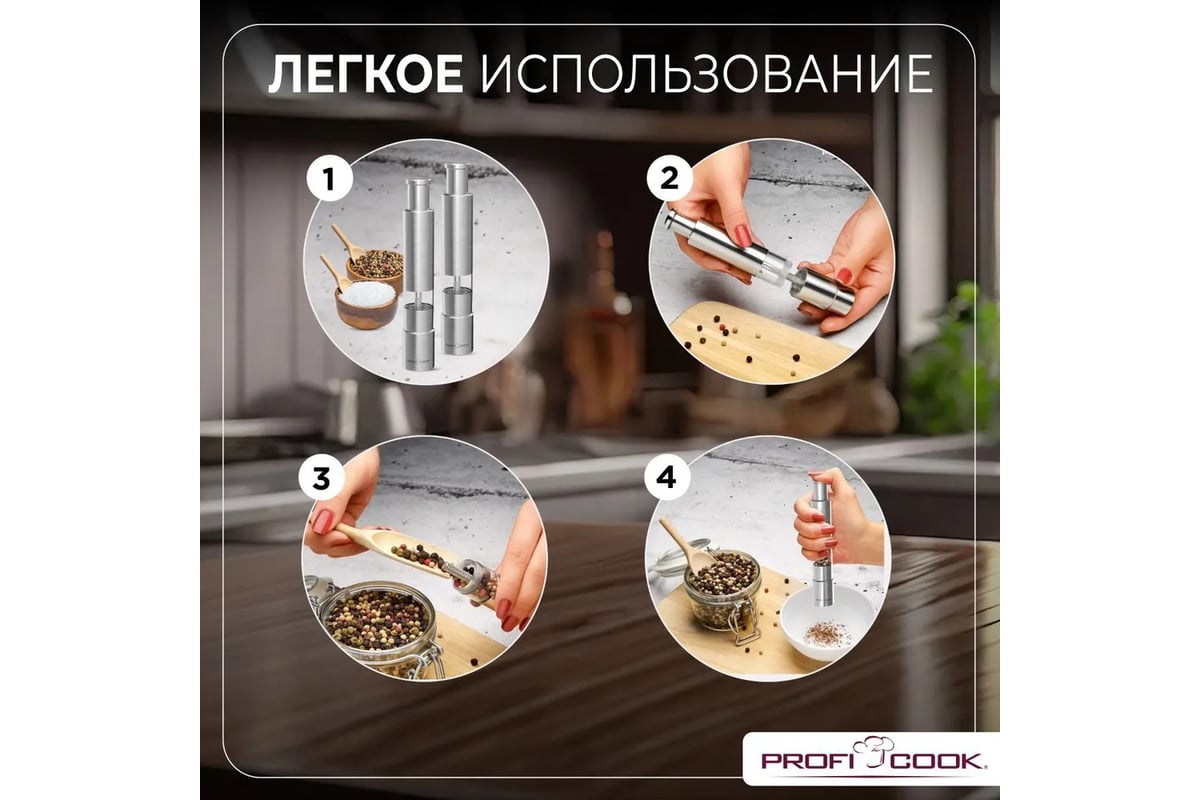 ЛЕГКОЕ ИСПОЛЬЗОВАНИЕ

1

2

3

4

PROFI COOK