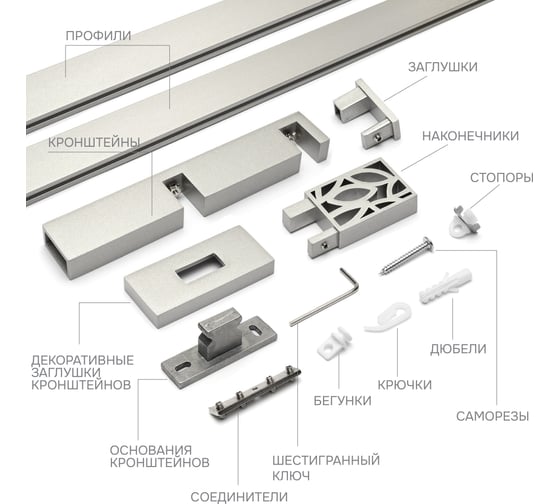 ПРОФИЛИ

ЗАГЛУШКИ

КРОНШТЕЙНЫ

НАКОНЕЧНИКИ

СТОПОРЫ

ДЕКОРАТИВНЫЕ ЗАГЛУШКИ КРОНШТЕЙНОВ

ДЮБЕЛИ

КРЮЧКИ

БЕГУНКИ

САМОРЕЗЫ

ОСНОВАНИЯ КРОНШТЕЙНОВ

ШЕСТИГРАННЫЙ КЛЮЧ

СОЕДИНИТЕЛИ