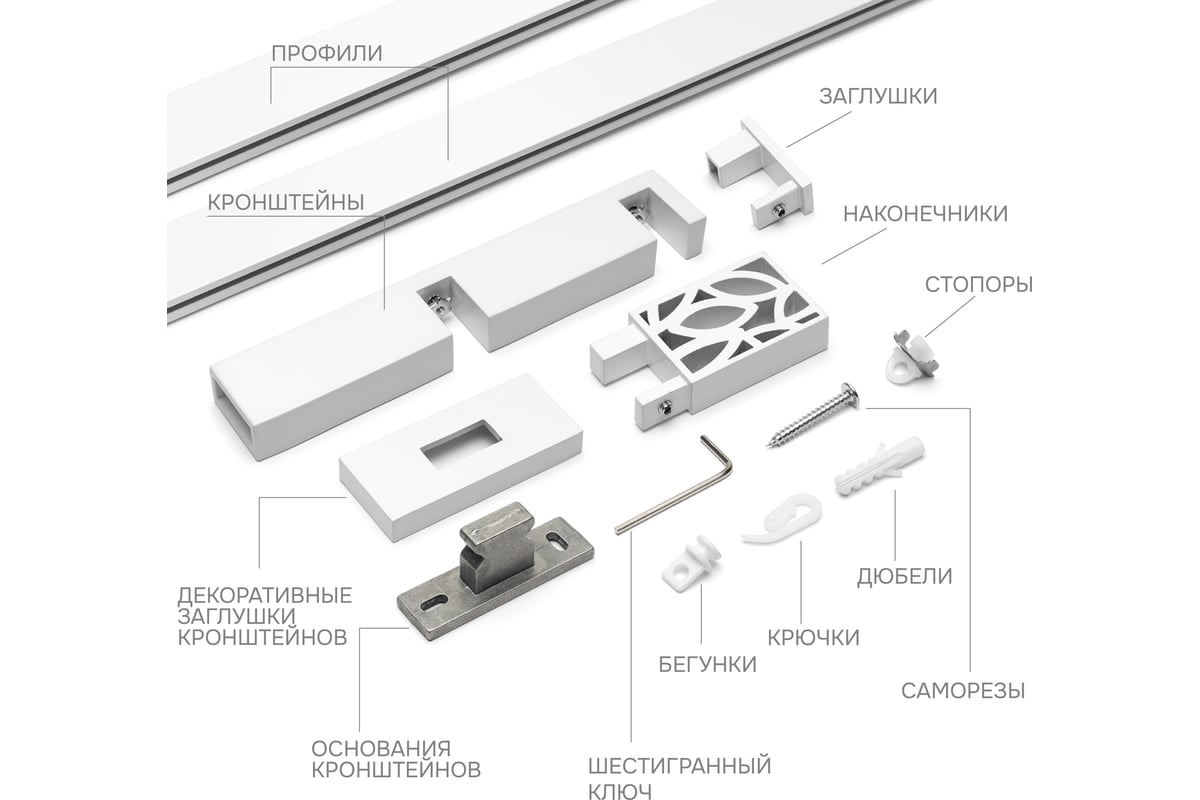 ПРОФИЛИ

ЗАГЛУШКИ

КРОНШТЕЙНЫ

НАКОНЕЧНИКИ

СТОПОРЫ

ДЕКОРАТИВНЫЕ ЗАГЛУШКИ КРОНШТЕЙНОВ

ДЮБЕЛИ

КРЮЧКИ

БЕГУНКИ

САМОРЕЗЫ

ОСНОВАНИЯ КРОНШТЕЙНОВ

ШЕСТИГРАННЫЙ КЛЮЧ