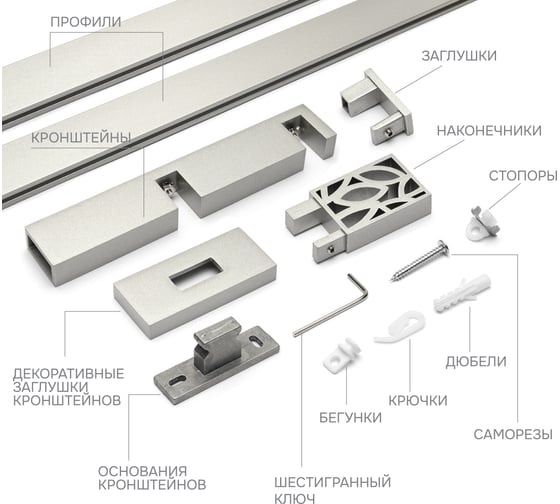 ПРОФИЛИ

ЗАГЛУШКИ

КРОНШТЕЙНЫ

НАКОНЕЧНИКИ

СТОПОРЫ

ДЕКОРАТИВНЫЕ ЗАГЛУШКИ КРОНШТЕЙНОВ

ДЮБЕЛИ

КРЮЧКИ

БЕГУНКИ

САМОРЕЗЫ

ОСНОВАНИЯ КРОНШТЕЙНОВ

ШЕСТИГРАННЫЙ КЛЮЧ