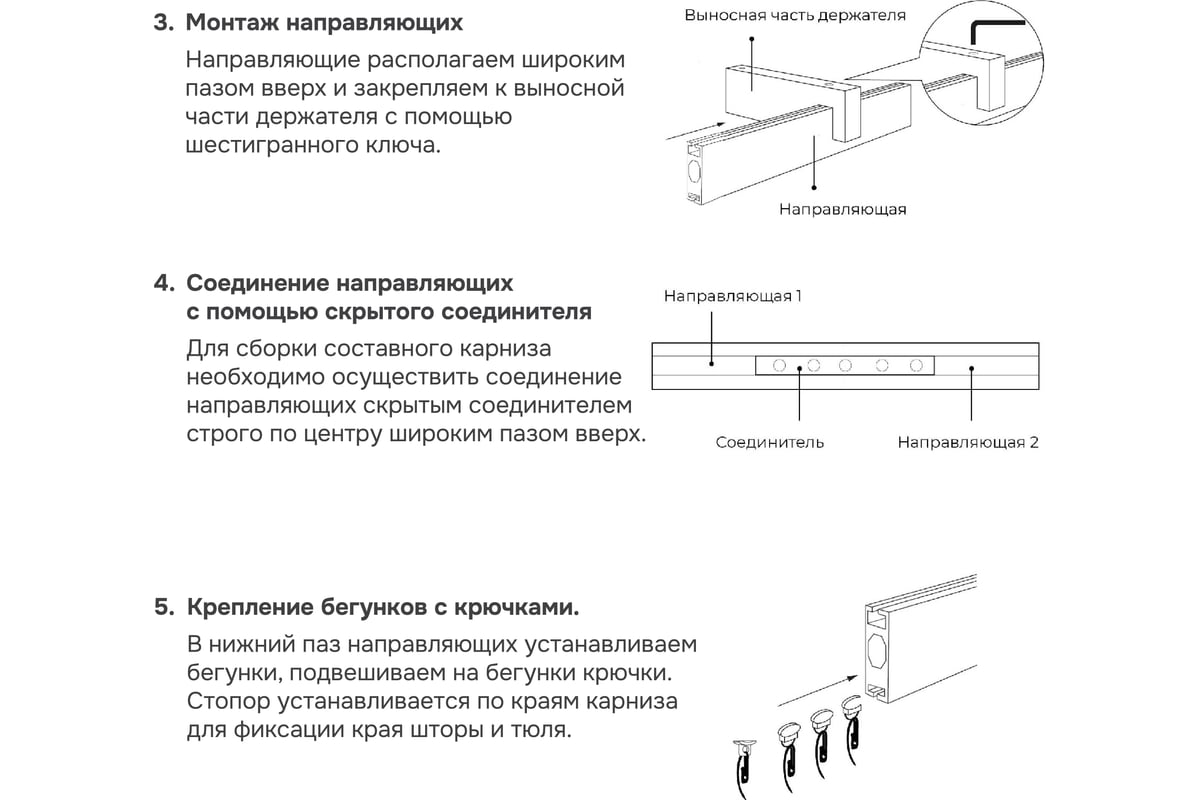 3. Монтаж направляющих

Направляющие располагаем широким пазом вверх и закрепляем к выносной части держателя с помощью шестигранного ключа.

Выносная часть держателя

Направляющая

4. Соединение направляющих с помощью скрытого соединителя

Для сборки составного карниза необходимо осуществить соединение направляющих скрытым соединителем строго по центру широким пазом вверх.

Направляющая 1

Соединитель

Направляющая 2

5. Крепление бегунков с крючками.

В нижний паз направляющих устанавливаем бегунки, подвешиваем на бегунки крючки. Стопор устанавливается по краям карниза для фиксации края шторы и тюля.