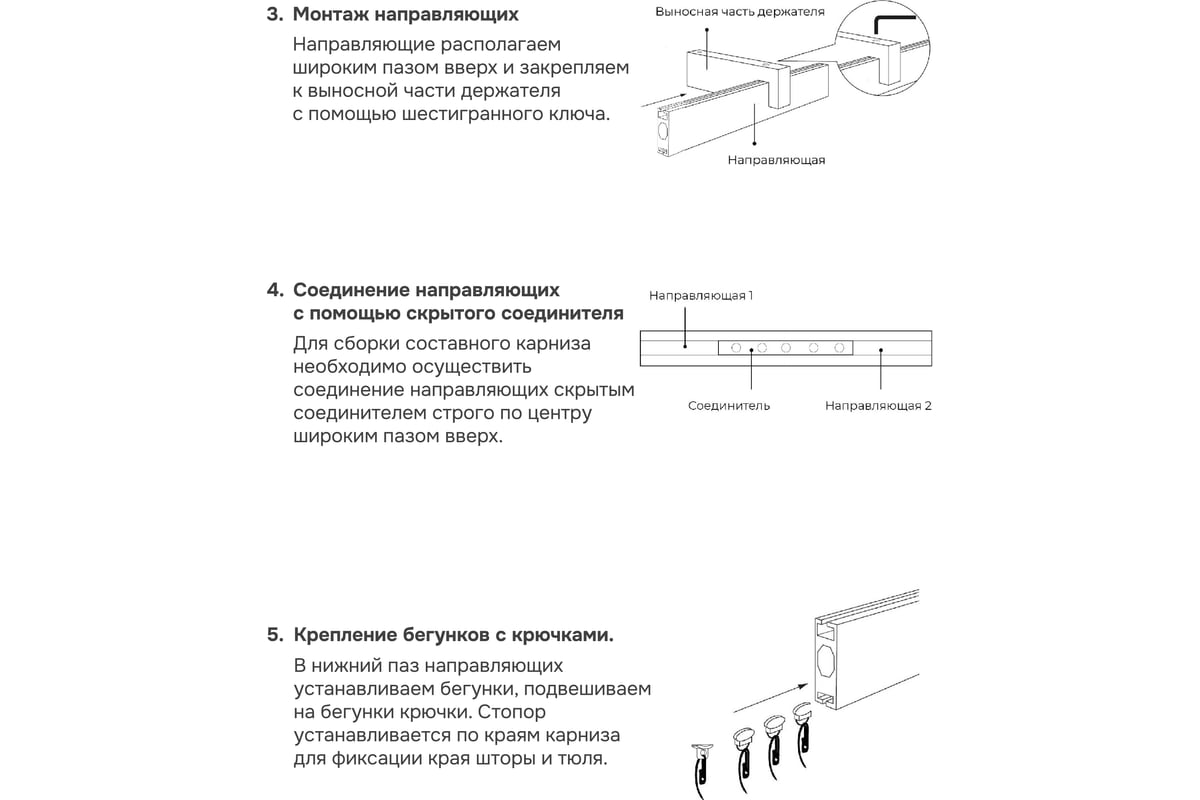 3. Монтаж направляющих

Направляющие располагаем широким пазом вверх и закрепляем к выносной части держателя с помощью шестигранного ключа.

Выносная часть держателя

Направляющая

4. Соединение направляющих с помощью скрытого соединителя

Для сборки составного карниза необходимо осуществить соединение направляющих скрытым соединителем строго по центру широким пазом вверх.

Направляющая 1

Соединитель

Направляющая 2

5. Крепление бегунков с крючками.

В нижний паз направляющих устанавливаем бегунки, подвешиваем на бегунки крючки. Стопор устанавливается по краям карниза для фиксации края шторы и тюля.