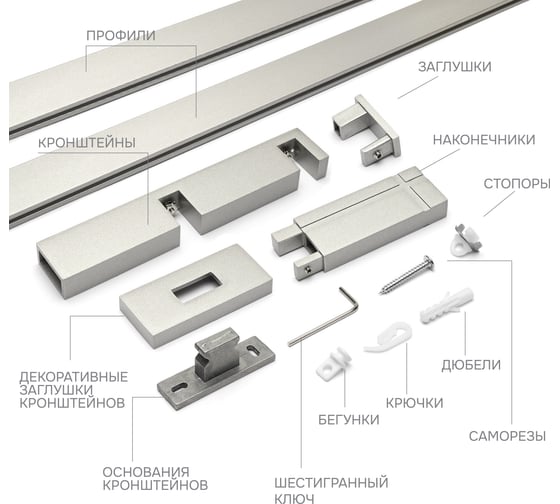 ПРОФИЛИ

ЗАГЛУШКИ

КРОНШТЕЙНЫ

НАКОНЕЧНИКИ

СТОПОРЫ

ДЕКОРАТИВНЫЕ ЗАГЛУШКИ КРОНШТЕЙНОВ

ДЮБЕЛИ

КРЮЧКИ

БЕГУНКИ

САМОРЕЗЫ

ОСНОВАНИЯ КРОНШТЕЙНОВ

ШЕСТИГРАННЫЙ КЛЮЧ